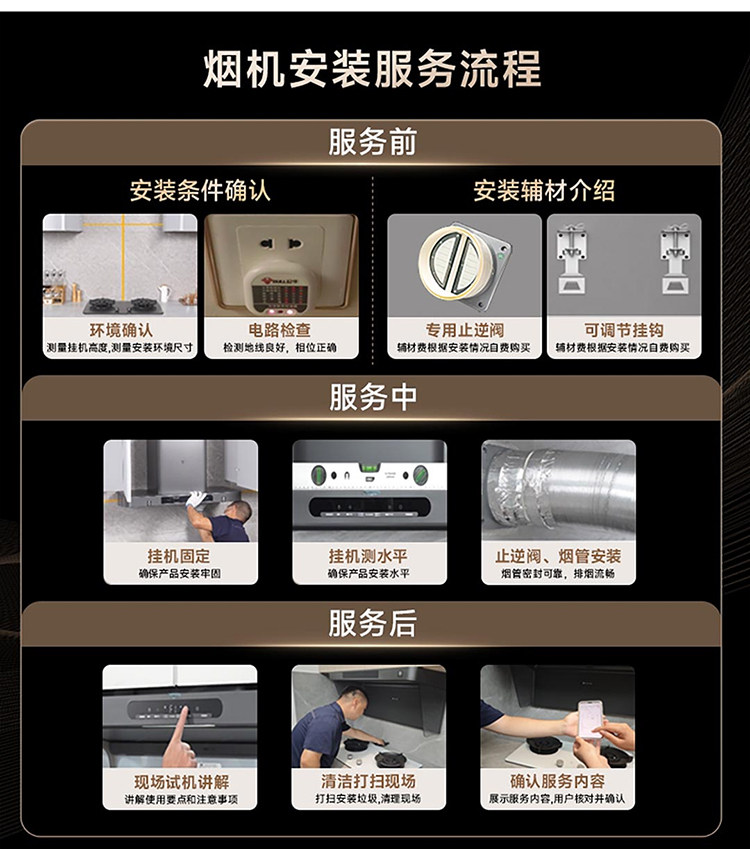 烟机安装服务流程

服务前

安装条件确认

环境确认
测量挂机高度,测量安装环境尺寸

电路检查
检测地线良好，相位正确

安装辅材介绍

专用止逆阀
辅材费根据安装情况自费购买

可调节挂钩
辅材费根据安装情况自费购买

服务中

挂机固定
确保产品安装牢固

挂机测水平
确保产品安装水平

止逆阀、烟管安装
烟管密封可靠，排烟流畅

服务后

现场试机讲解
讲解使用要点和注意事项

清洁打扫现场
打扫安装垃圾,清理现场

确认服务内容
展示服务内容,用户核对并确认