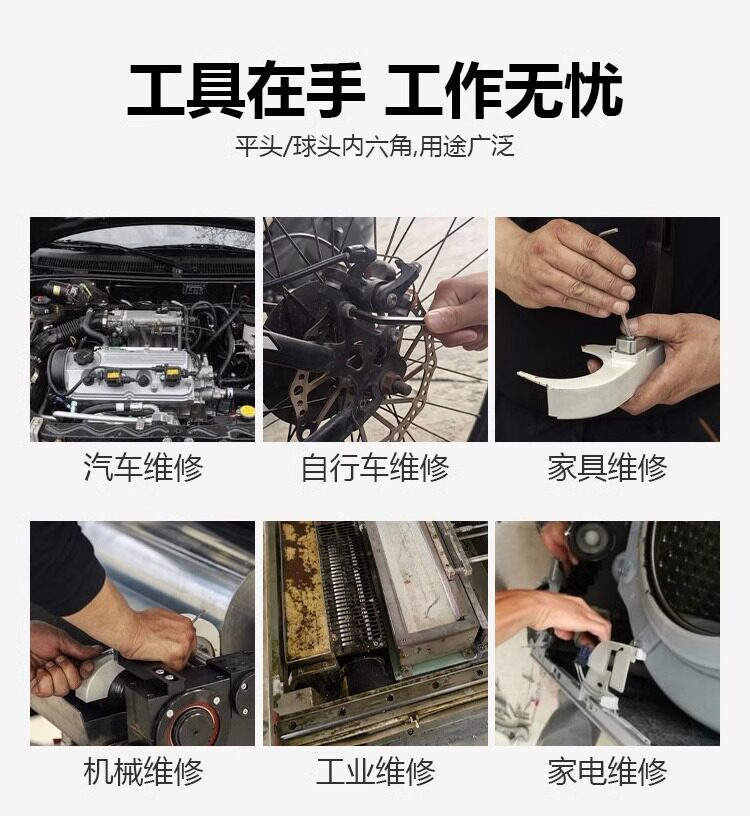 工具在手 工作无忧

平头/球头内六角,用途广泛

汽车维修

自行车维修

家具维修

机械维修

工业维修

家电维修