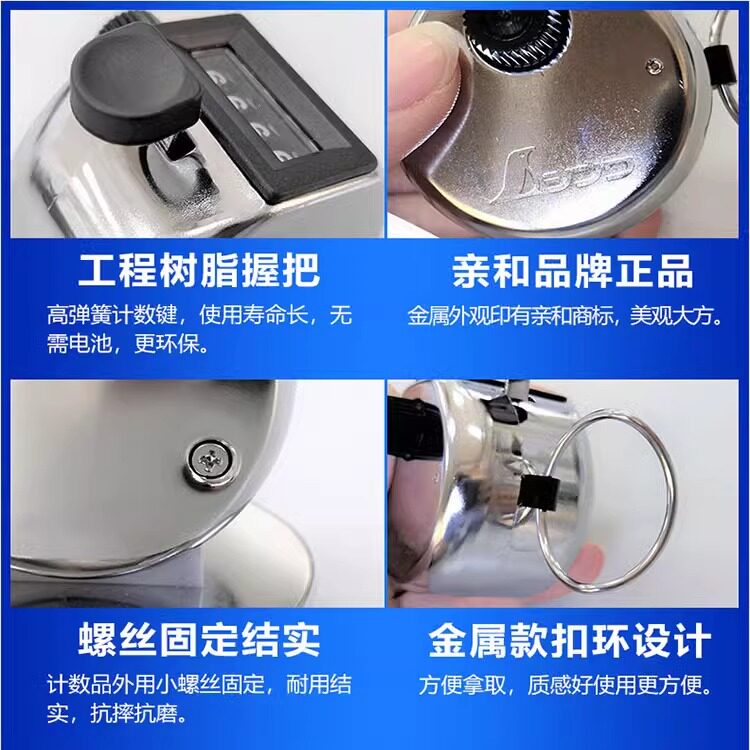 工程树脂握把

高弹簧计数键，使用寿命长，无需电池，更环保。

亲和品牌正品

金属外观印有亲和商标，美观大方。

螺丝固定结实

计数品外用小螺丝固定，耐用结实，抗摔抗磨。

金属款扣环设计

方便拿取，质感好使用更方便。