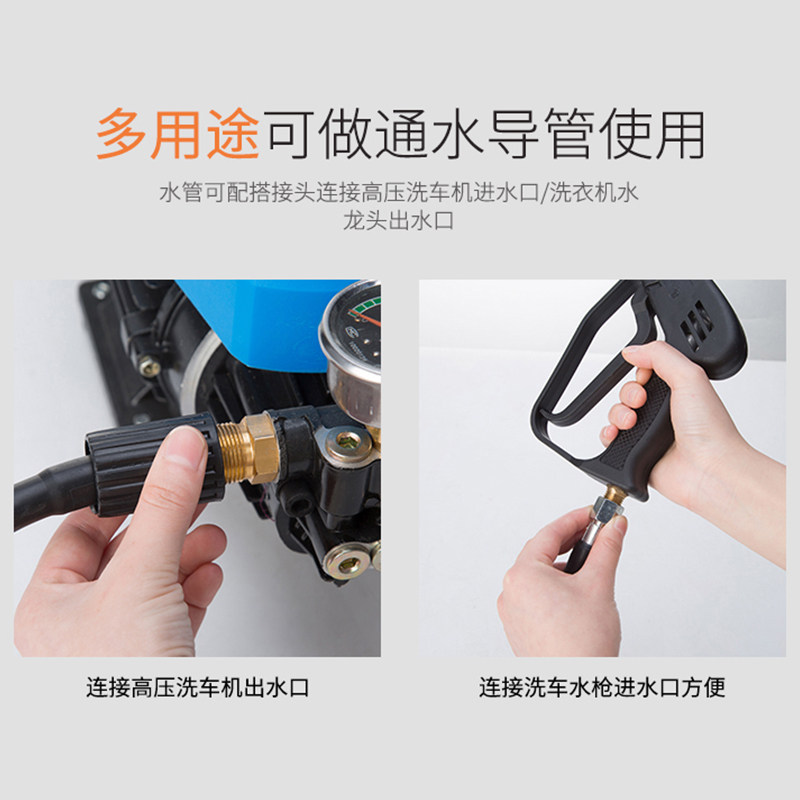 多用途可做通水导管使用

水管可配搭接头连接高压洗车机进水口/洗衣机水龙头出水口

连接高压洗车机出水口

连接洗车水枪进水口方便