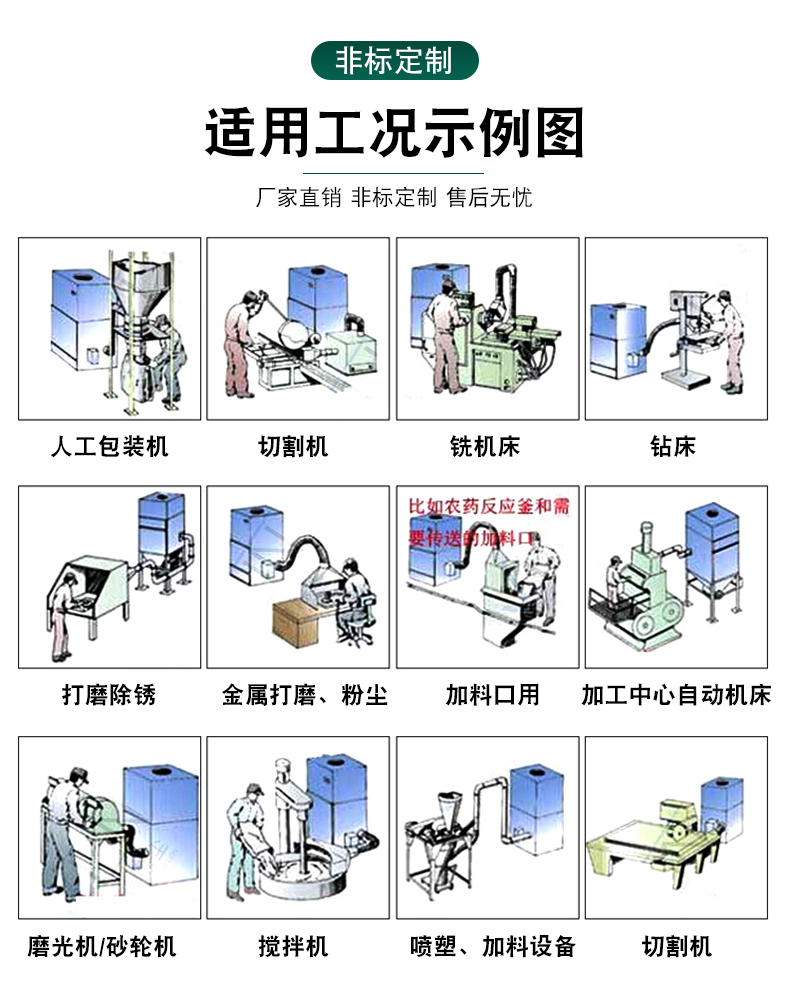 非标定制

适用工况示例图

厂家直销 非标定制 售后无忧

人工包装机

切割机

铣机床

钻床

打磨除锈

金属打磨、粉尘

比如农药反应釜和需要传送的加料口

加料口用

加工中心自动机床

磨光机/砂轮机

搅拌机

喷塑、加料设备

切割机