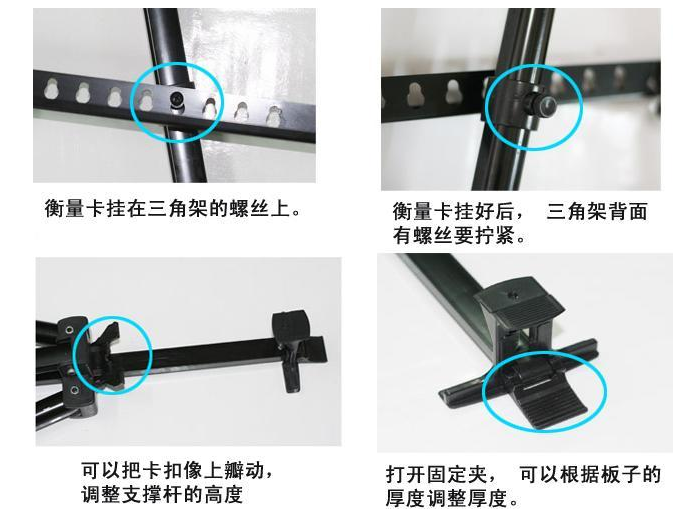 衡量卡挂在三角架的螺丝上。

衡量卡挂好后， 三角架背面有螺丝要拧紧。

可以把卡扣像上瓣动，调整支撑杆的高度

打开固定夹， 可以根据板子的厚度调整厚度。