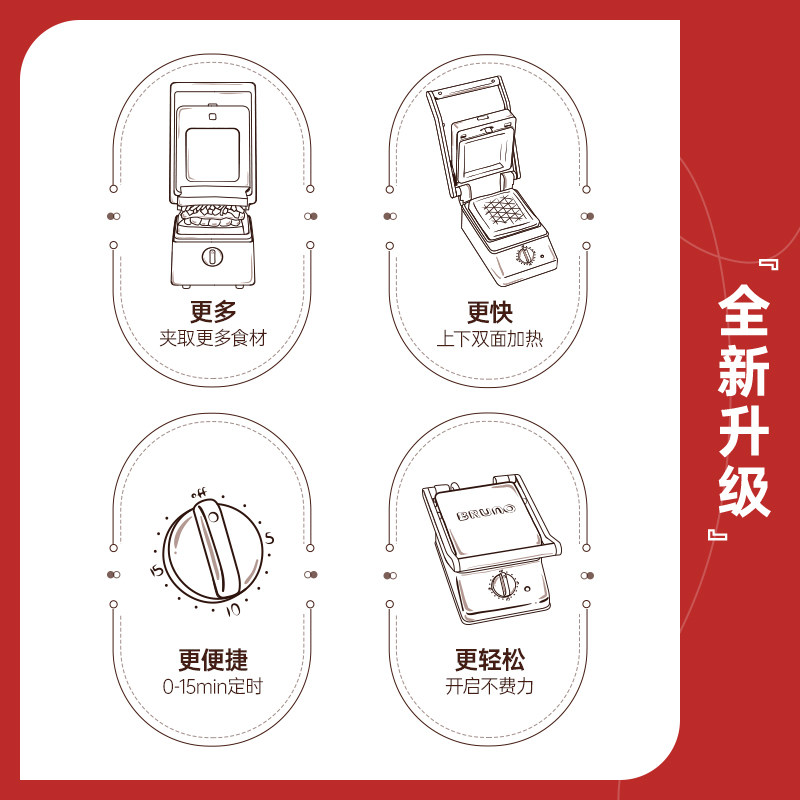 更多
夹取更多食材

更快
上下双面加热

off
5
10
15

更便捷
0-15min定时

BRUNO

更轻松
开启不费力

『全新升级』