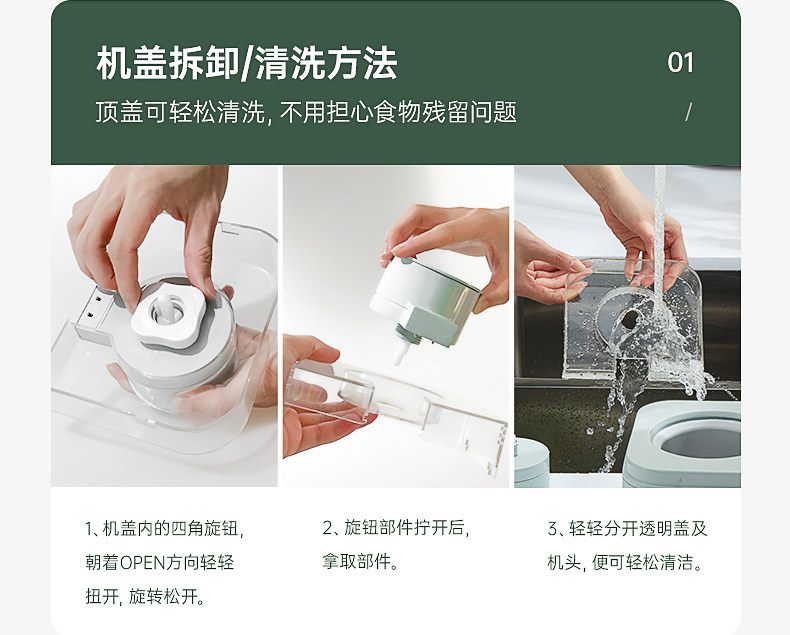 机盖拆卸/清洗方法

01

顶盖可轻松清洗, 不用担心食物残留问题

/

1、机盖内的四角旋钮, 朝着OPEN方向轻轻扭开, 旋转松开。

2、旋钮部件拧开后, 拿取部件。

3、轻轻分开透明盖及机头, 便可轻松清洁。