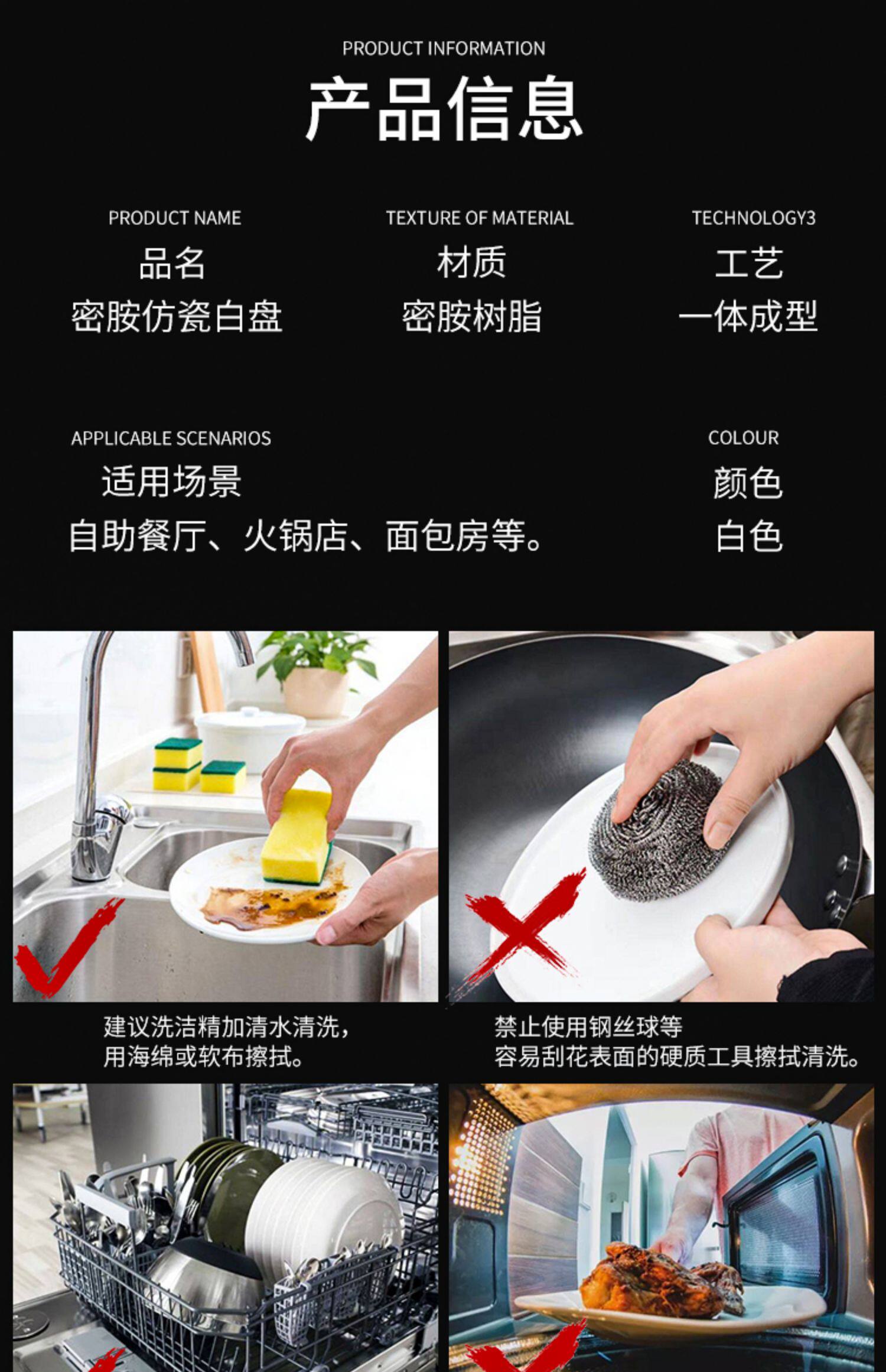 PRODUCT INFORMATION

产品信息

PRODUCT NAME
品名
密胺仿瓷白盘

TEXTURE OF MATERIAL
材质
密胺树脂

TECHNOLOGY3
工艺
一体成型

APPLICABLE SCENARIOS
适用场景
自助餐厅、火锅店、面包房等。

COLOUR
颜色
白色

建议洗洁精加清水清洗，
用海绵或软布擦拭。

禁止使用钢丝球等
容易刮花表面的硬质工具擦拭清洗。