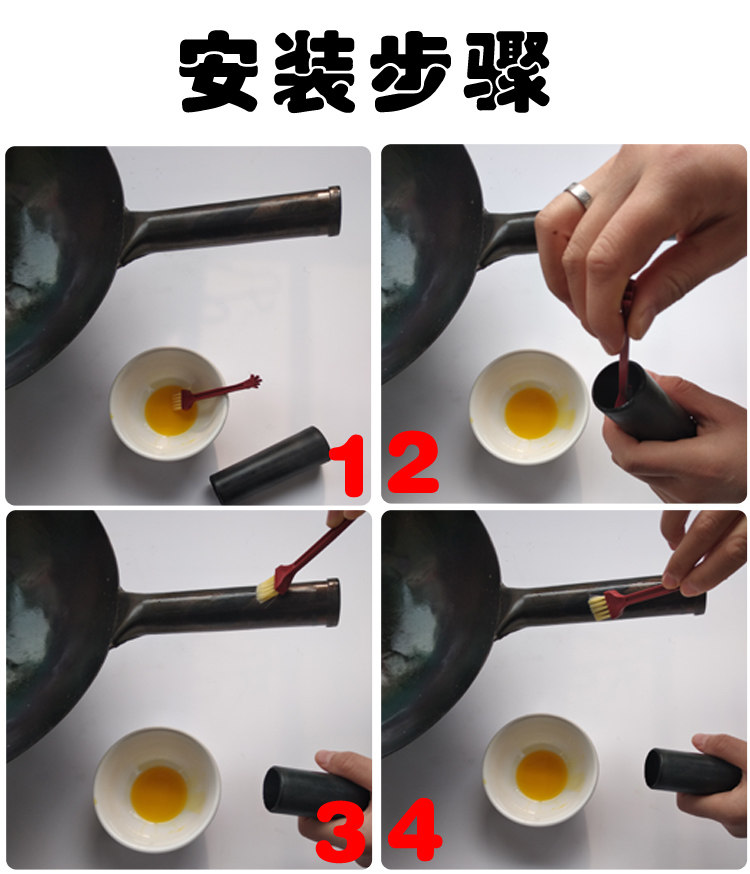 安装步骤

1
2
3
4