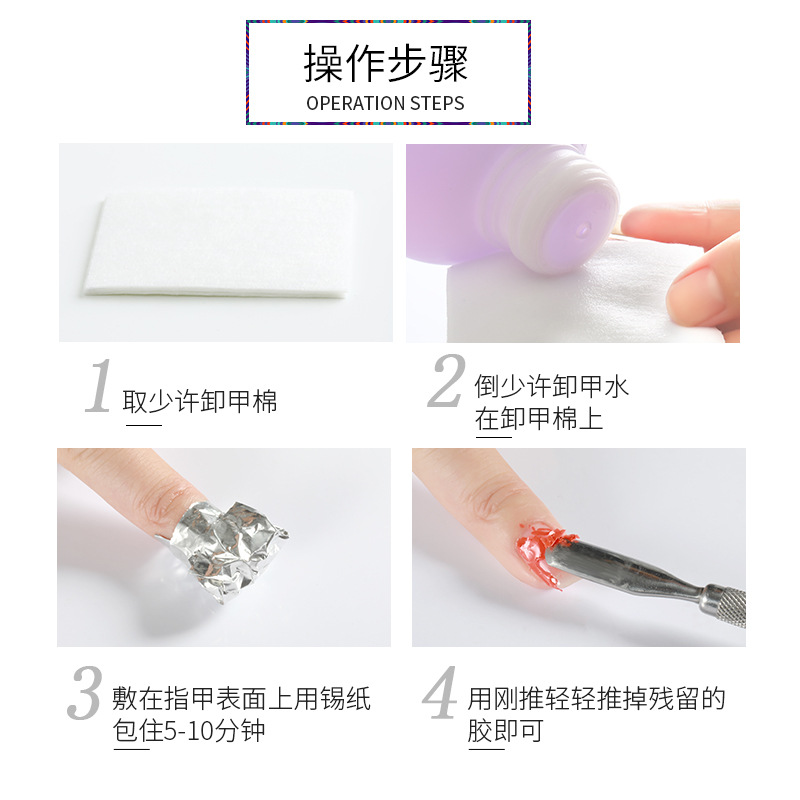 操作步骤
OPERATION STEPS

1 取少许卸甲棉

2 倒少许卸甲水在卸甲棉上

3 敷在指甲表面上用锡纸包住5-10分钟

4 用刚推轻轻推掉残留的胶即可