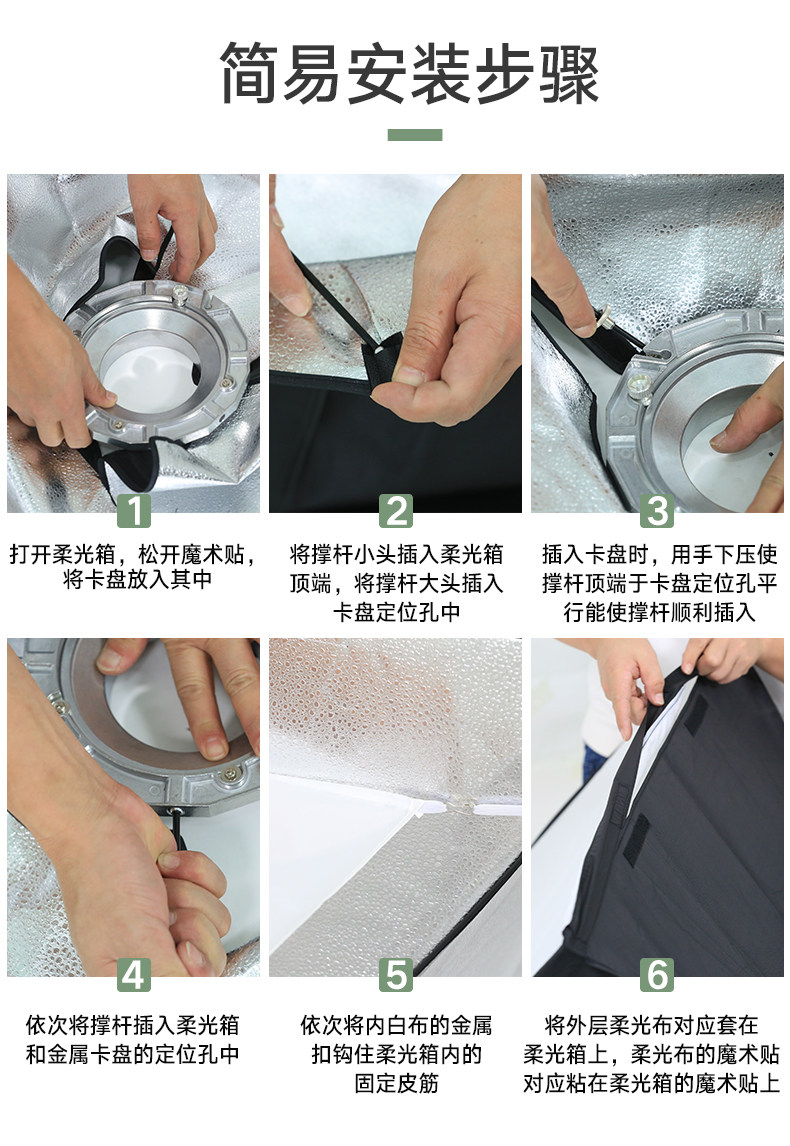 简易安装步骤

1
打开柔光箱，松开魔术贴，将卡盘放入其中

2
将撑杆小头插入柔光箱顶端，将撑杆大头插入卡盘定位孔中

3
插入卡盘时，用手下压使撑杆顶端于卡盘定位孔平行能使撑杆顺利插入

4
依次将撑杆插入柔光箱和金属卡盘的定位孔中

5
依次将内白布的金属扣钩住柔光箱内的固定皮筋

6
将外层柔光布对应套在柔光箱上，柔光布的魔术贴对应粘在柔光箱的魔术贴上