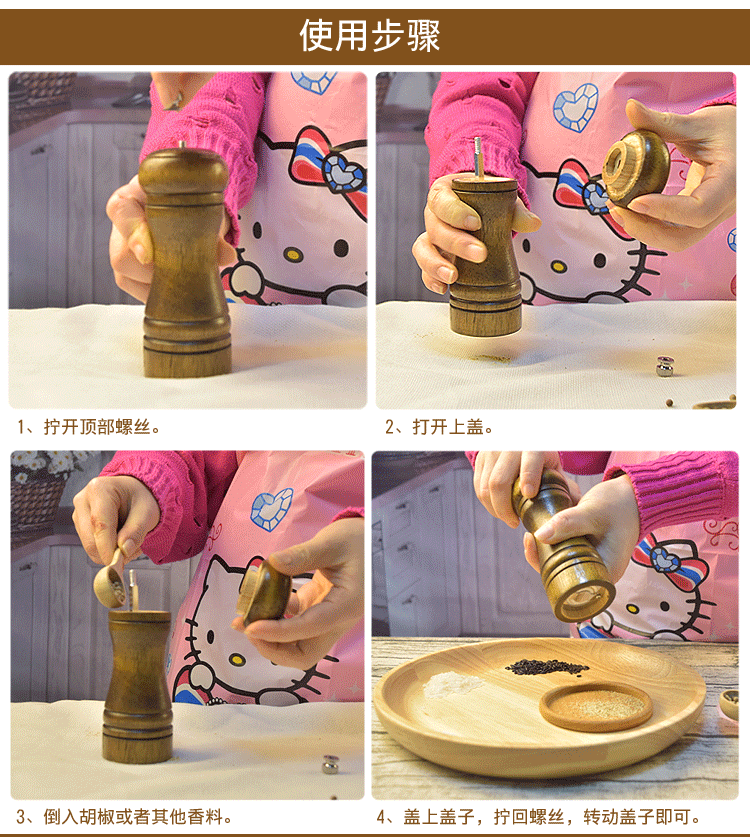 使用步骤

1、拧开顶部螺丝。

2、打开上盖。

3、倒入胡椒或者其他香料。

4、盖上盖子，拧回螺丝，转动盖子即可。