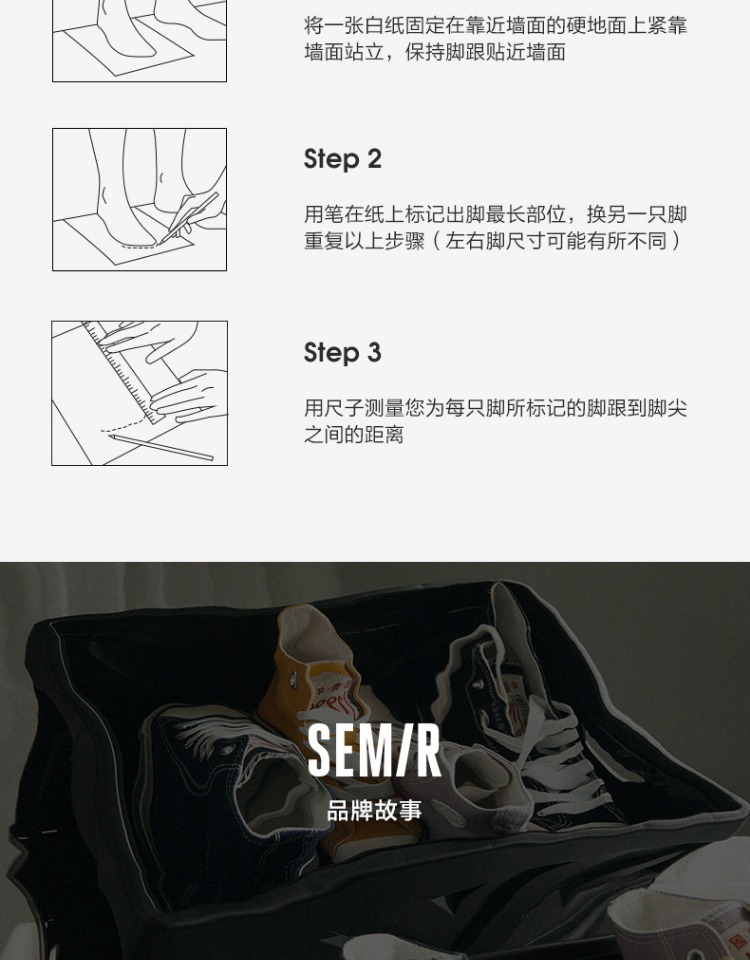 将一张白纸固定在靠近墙面的硬地面上紧靠墙面站立，保持脚跟贴近墙面

Step 2

用笔在纸上标记出脚最长部位，换另一只脚重复以上步骤（左右脚尺寸可能有所不同）

Step 3

用尺子测量您为每只脚所标记的脚跟到脚尖之间的距离

SEM/R
品牌故事