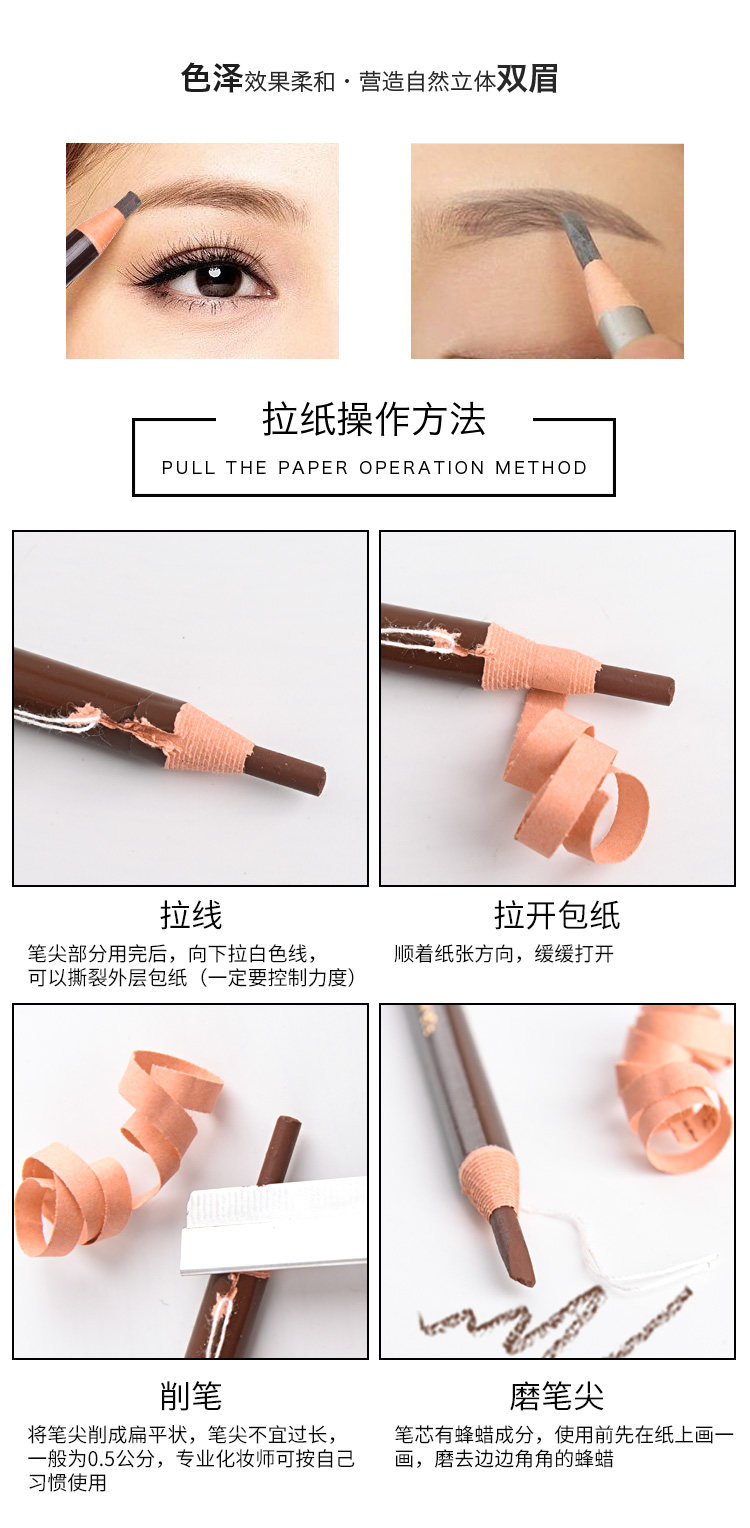 色泽效果柔和 · 营造自然立体双眉

拉纸操作方法

PULL THE PAPER OPERATION METHOD

拉线

笔尖部分用完后，向下拉白色线，可以撕裂外层包纸（一定要控制力度）

拉开包纸

顺着纸张方向，缓缓打开

削笔

将笔尖削成扁平状，笔尖不宜过长，一般为0.5公分，专业化妆师可按自己习惯使用

磨笔尖

笔芯有蜂蜡成分，使用前先在纸上画一画，磨去边边角角的蜂蜡