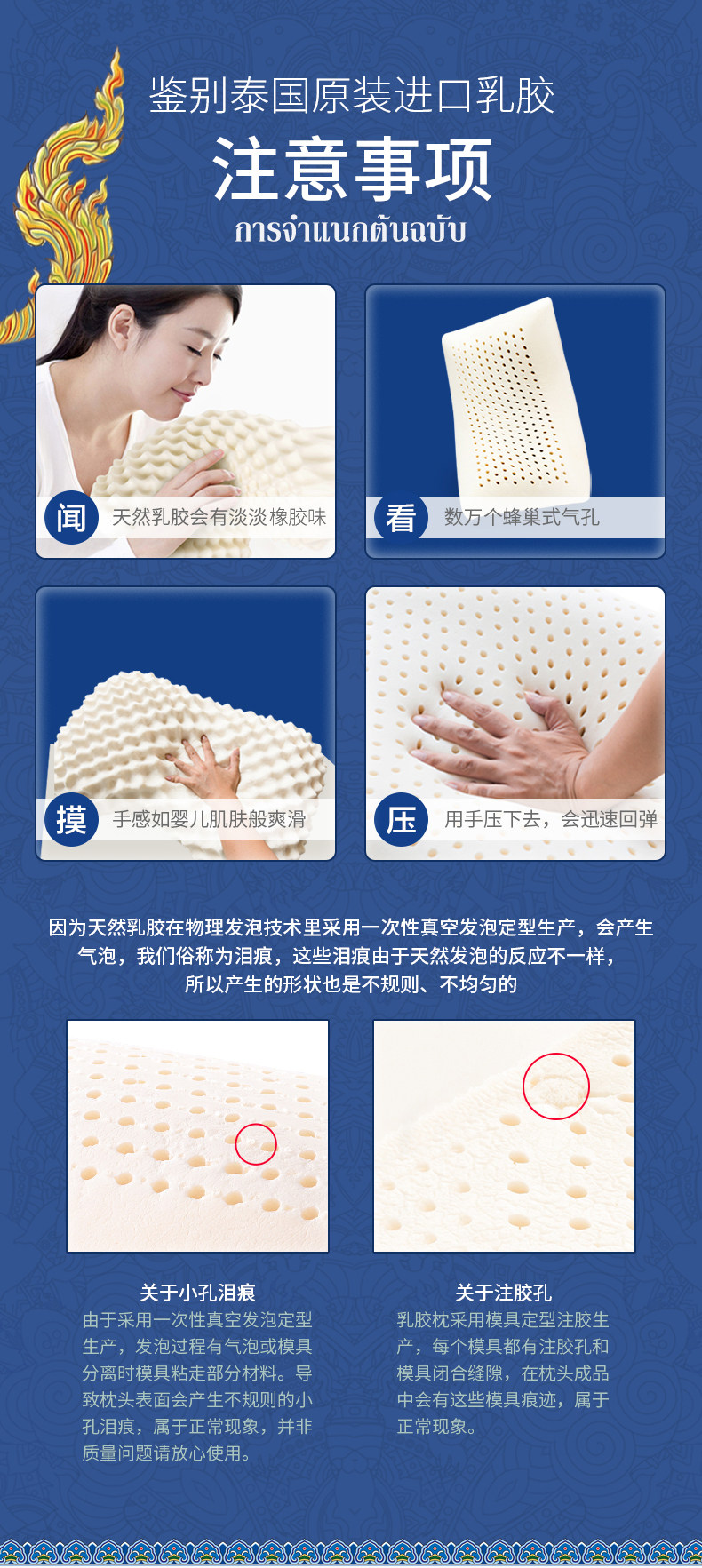 鉴别泰国原装进口乳胶

注意事项

การจำแนกต้นฉบับ

闻 天然乳胶会有淡淡橡胶味

看 数万个蜂巢式气孔

摸 手感如婴儿肌肤般爽滑

压 用手压下去，会迅速回弹

因为天然乳胶在物理发泡技术里采用一次性真空发泡定型生产，会产生气泡，我们俗称为泪痕，这些泪痕由于天然发泡的反应不一样，所以产生的形状也是不规则、不均匀的

关于小孔泪痕

由于采用一次性真空发泡定型生产，发泡过程有气泡或模具分离时模具粘走部分材料。导致枕头表面会产生不规则的小孔泪痕，属于正常现象，并非质量问题请放心使用。

关于注胶孔

乳胶枕采用模具定型注胶生产，每个模具都有注胶孔和模具闭合缝隙，在枕头成品中会有这些模具痕迹，属于正常现象。