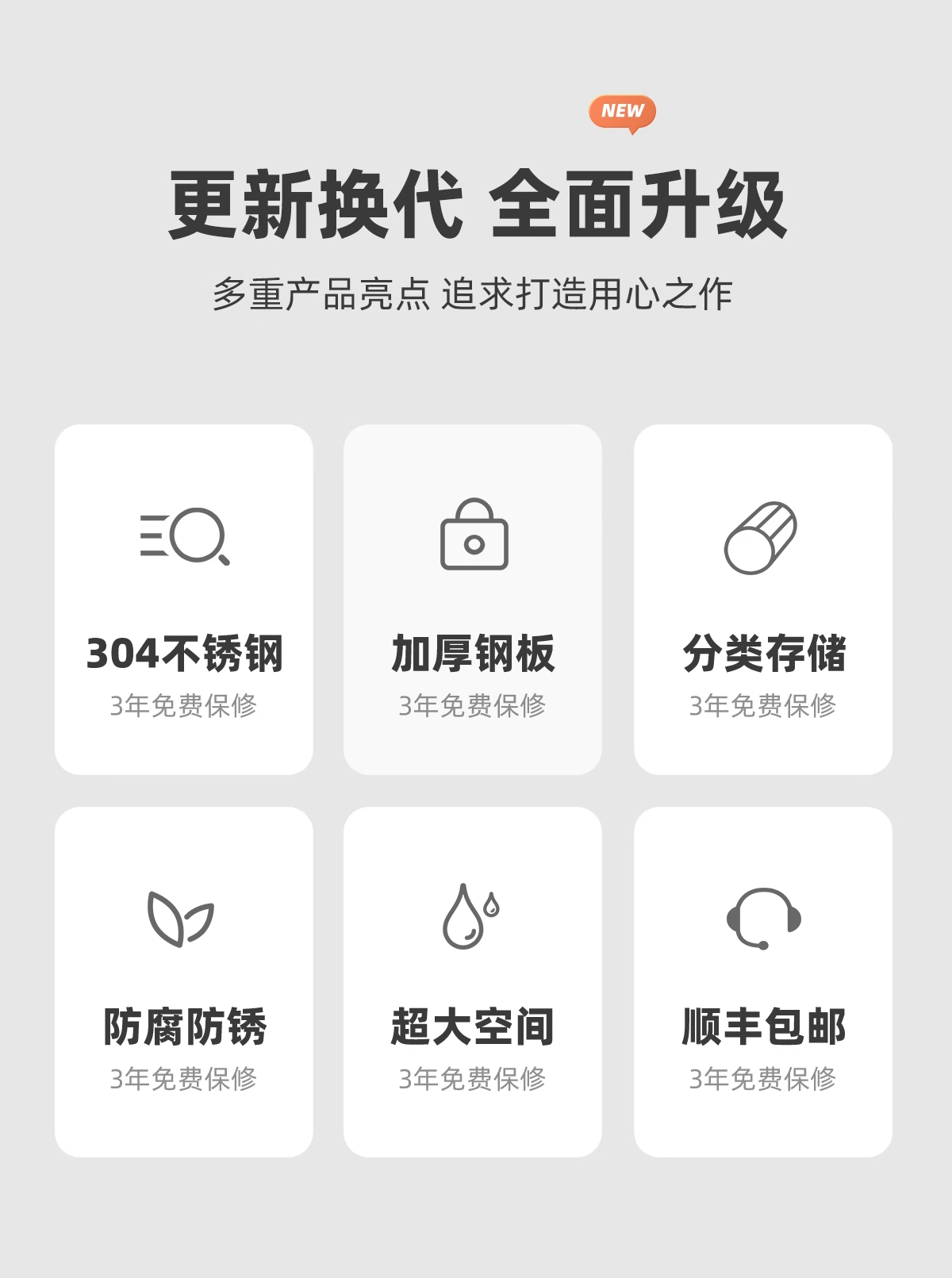 NEW

更新换代 全面升级

多重产品亮点 追求打造用心之作

304不锈钢
3年免费保修

加厚钢板
3年免费保修

分类存储
3年免费保修

防腐防锈
3年免费保修

超大空间
3年免费保修

顺丰包邮
3年免费保修