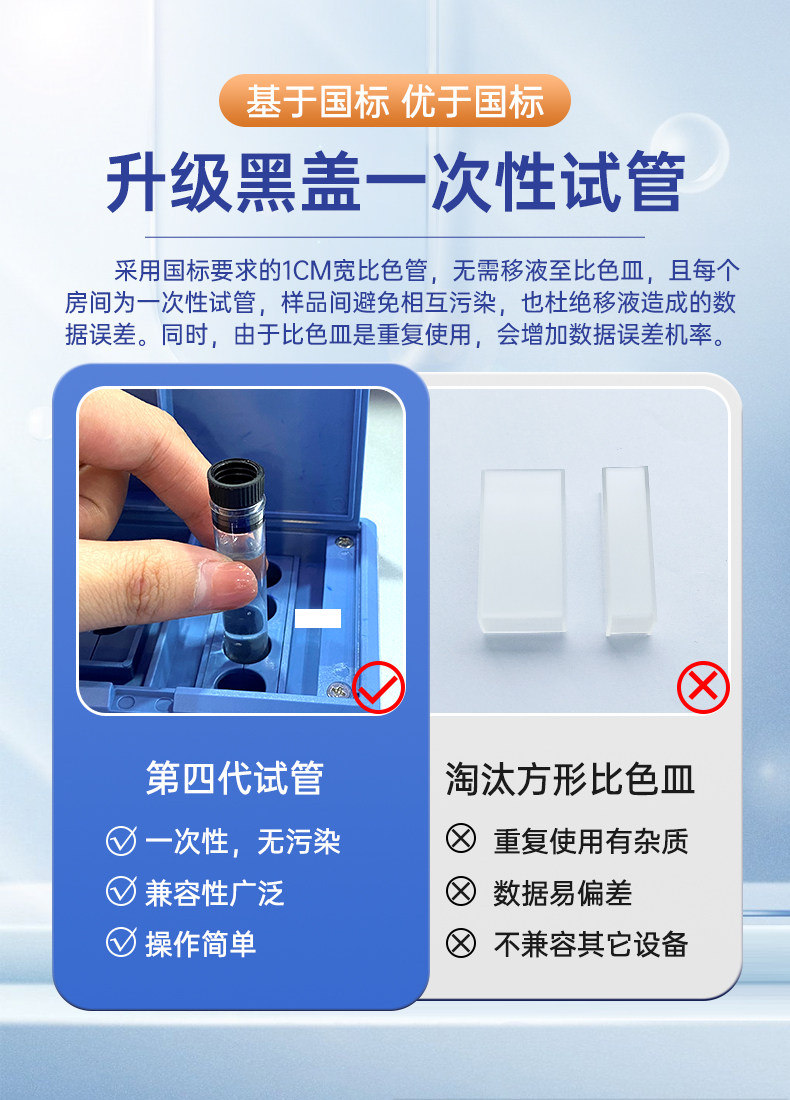 基于国标 优于国标

升级黑盖一次性试管

采用国标要求的1CM宽比色管，无需移液至比色皿，且每个房间为一次性试管，样品间避免相互污染，也杜绝移液造成的数据误差。同时，由于比色皿是重复使用，会增加数据误差机率。

第四代试管
一次性，无污染
兼容性广泛
操作简单

淘汰方形比色皿
重复使用有杂质
数据易偏差
不兼容其它设备