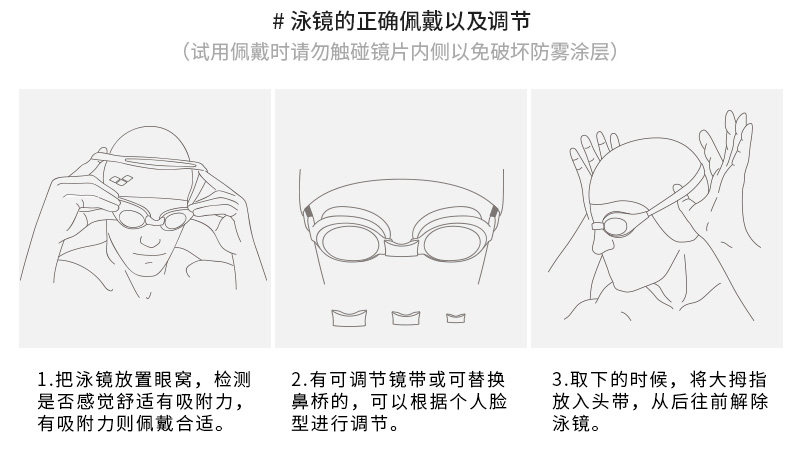 # 泳镜的正确佩戴以及调节
（试用佩戴时请勿触碰镜片内侧以免破坏防雾涂层）

1.把泳镜放置眼窝，检测是否感觉舒适有吸附力，有吸附力则佩戴合适。

2.有可调节镜带或可替换鼻桥的，可以根据个人脸型进行调节。

3.取下的时候，将大拇指放入头带，从后往前解除泳镜。