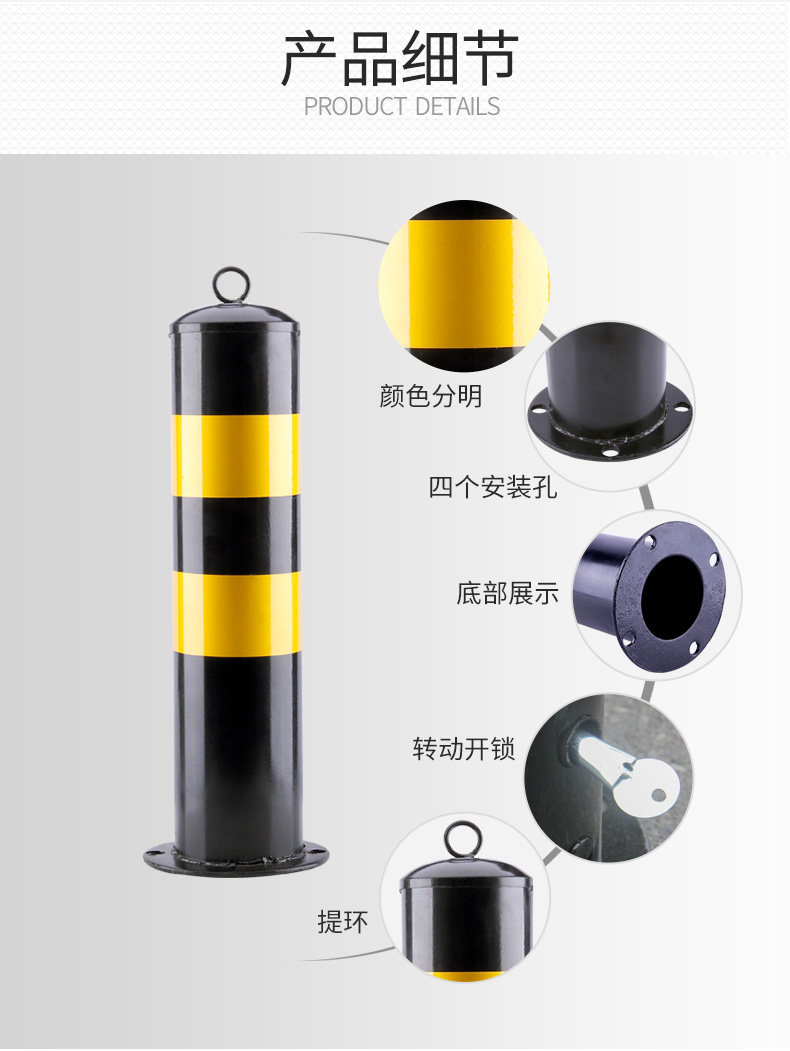 产品细节
PRODUCT DETAILS

颜色分明

四个安装孔

底部展示

转动开锁

提环