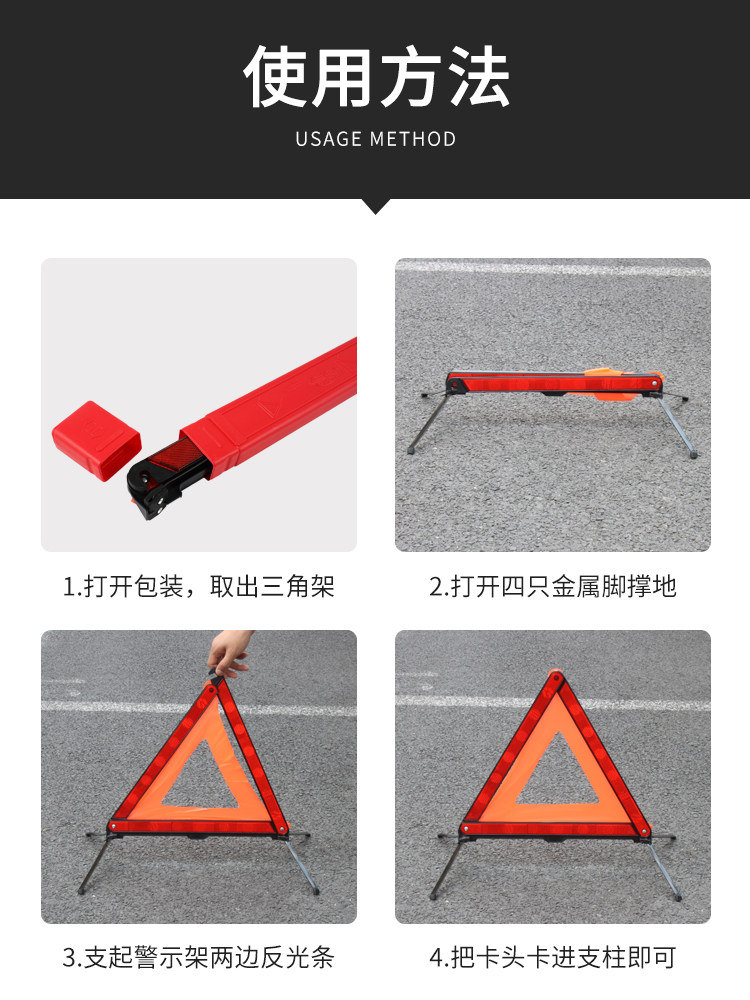 使用方法
USAGE METHOD

1.打开包装，取出三角架

2.打开四只金属脚撑地

3.支起警示架两边反光条

4.把卡头卡进支柱即可