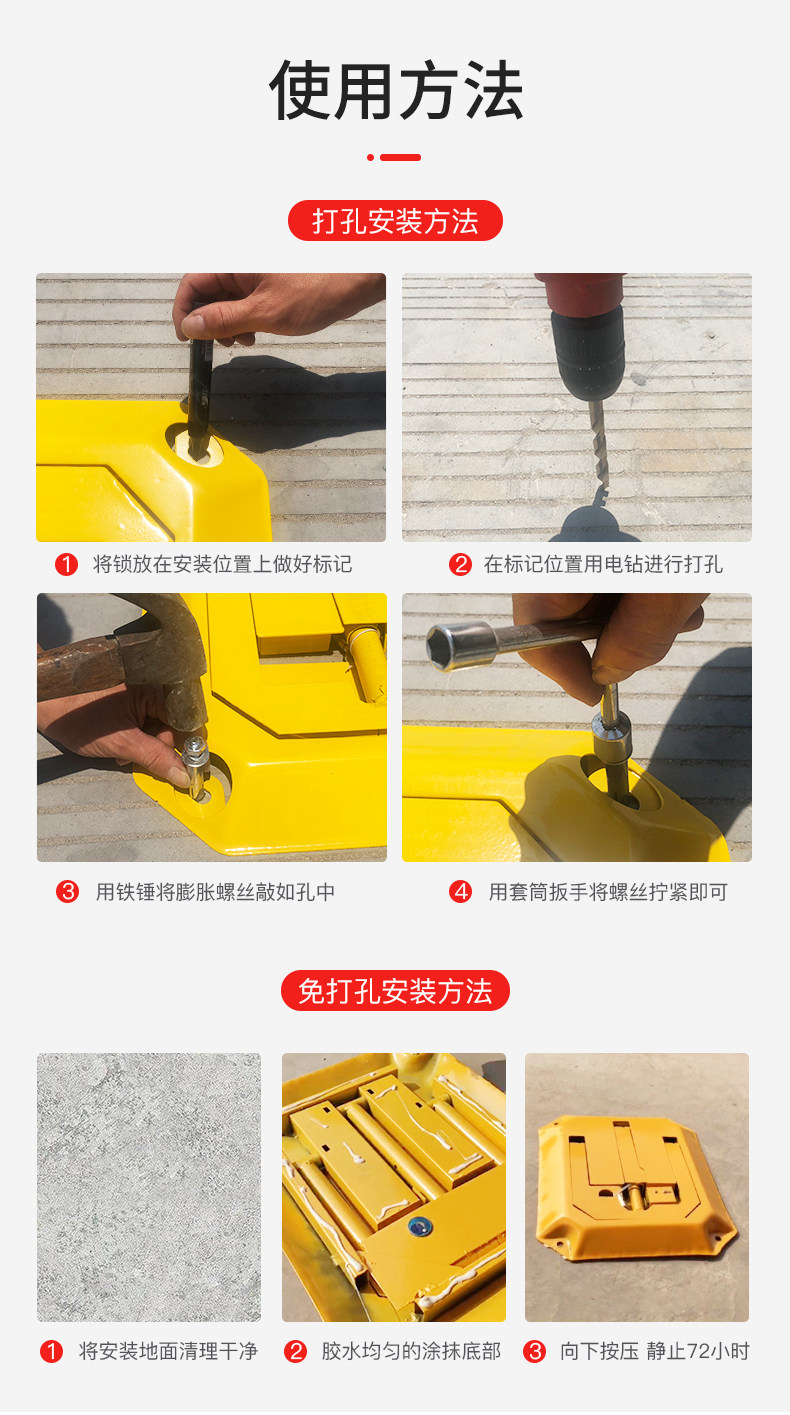 使用方法

打孔安装方法

1 将锁放在安装位置上做好标记

2 在标记位置用电钻进行打孔

3 用铁锤将膨胀螺丝敲如孔中

4 用套筒扳手将螺丝拧紧即可

免打孔安装方法

1 将安装地面清理干净

2 胶水均匀的涂抹底部

3 向下按压 静止72小时