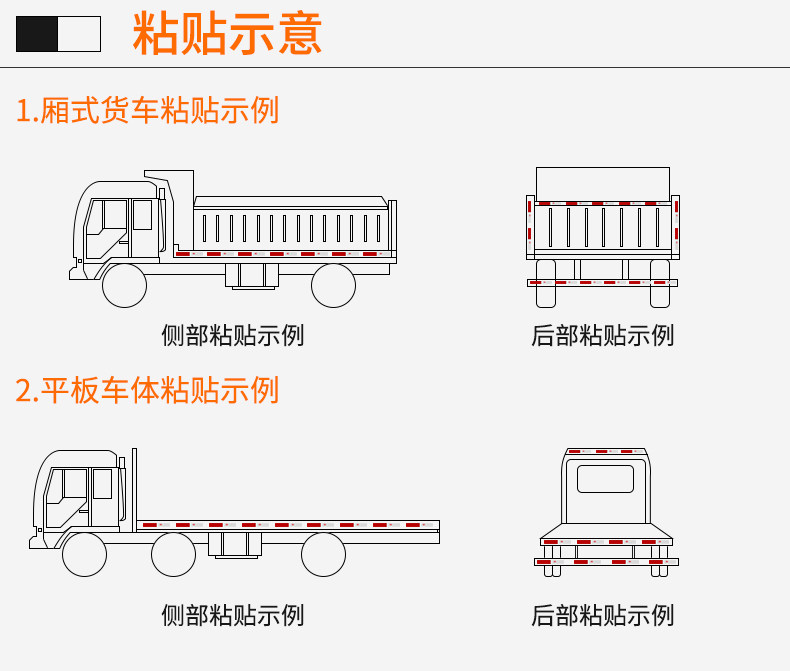 粘贴示意

1.厢式货车粘贴示例

侧部粘贴示例

后部粘贴示例

2.平板车体粘贴示例

侧部粘贴示例

后部粘贴示例