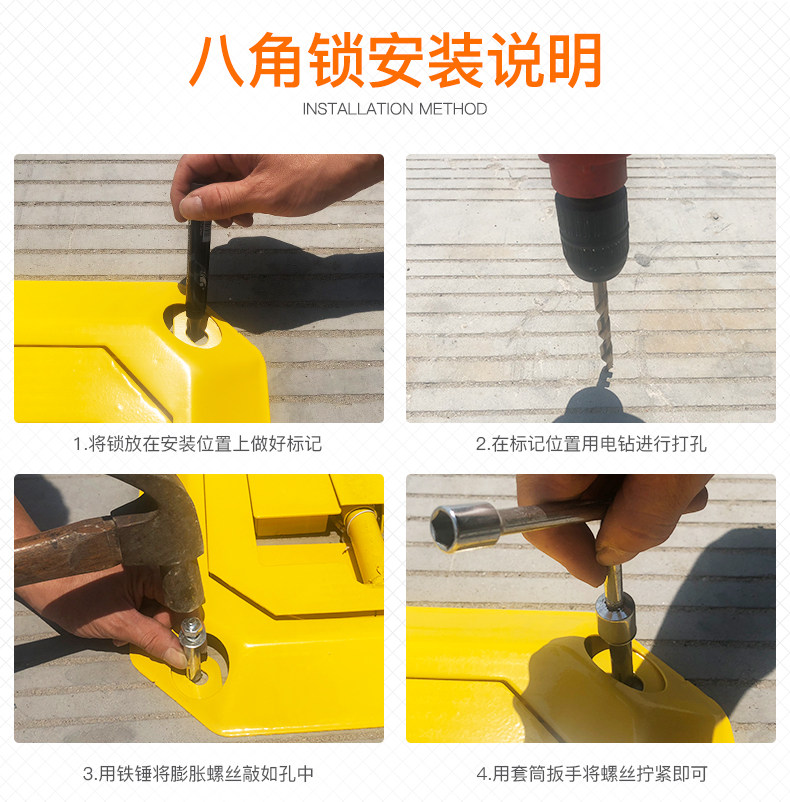 八角锁安装说明

INSTALLATION METHOD

1.将锁放在安装位置上做好标记

2.在标记位置用电钻进行打孔

3.用铁锤将膨胀螺丝敲如孔中

4.用套筒扳手将螺丝拧紧即可