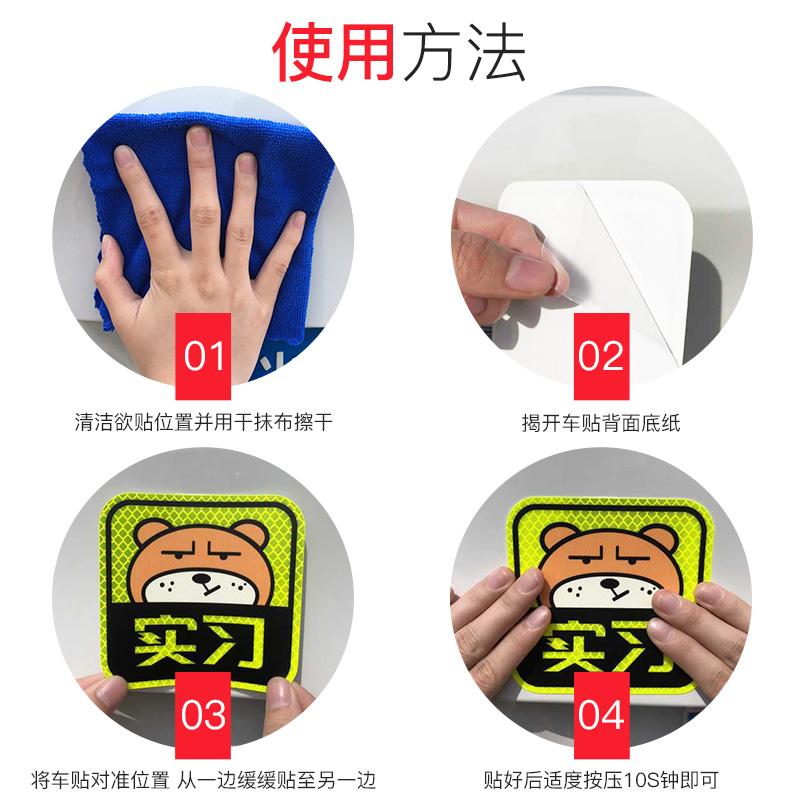 使用方法

01
清洁欲贴位置并用干抹布擦干

02
揭开车贴背面底纸

实习
03
将车贴对准位置 从一边缓缓贴至另一边

实习
04
贴好后适度按压10S钟即可