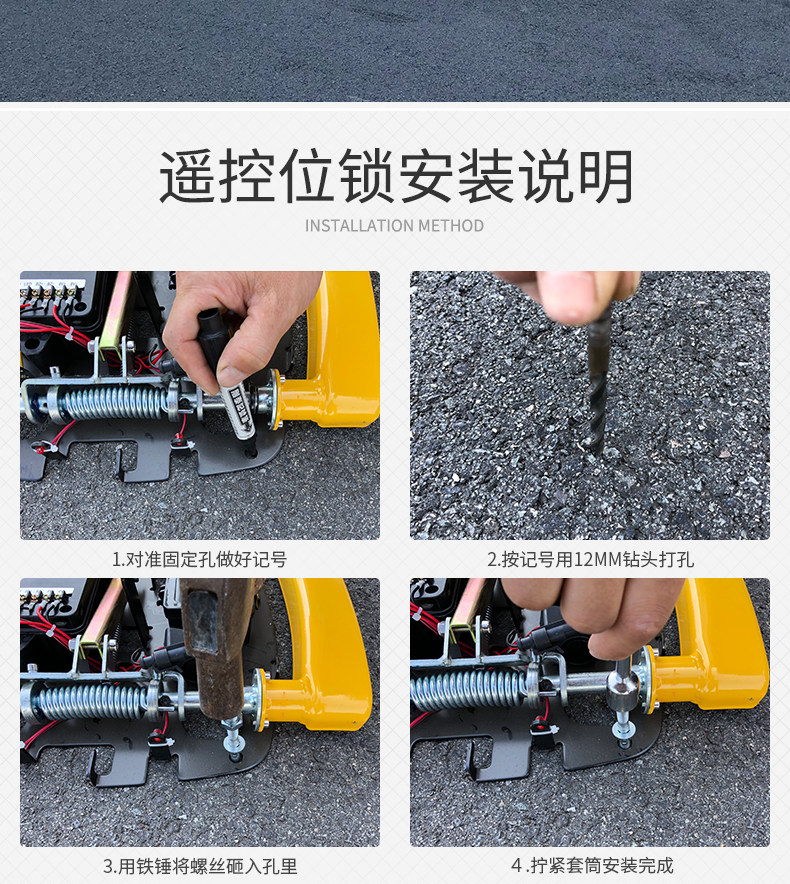 遥控位锁安装说明

INSTALLATION METHOD

1.对准固定孔做好记号

2.按记号用12MM钻头打孔

3.用铁锤将螺丝砸入孔里

4 .拧紧套筒安装完成