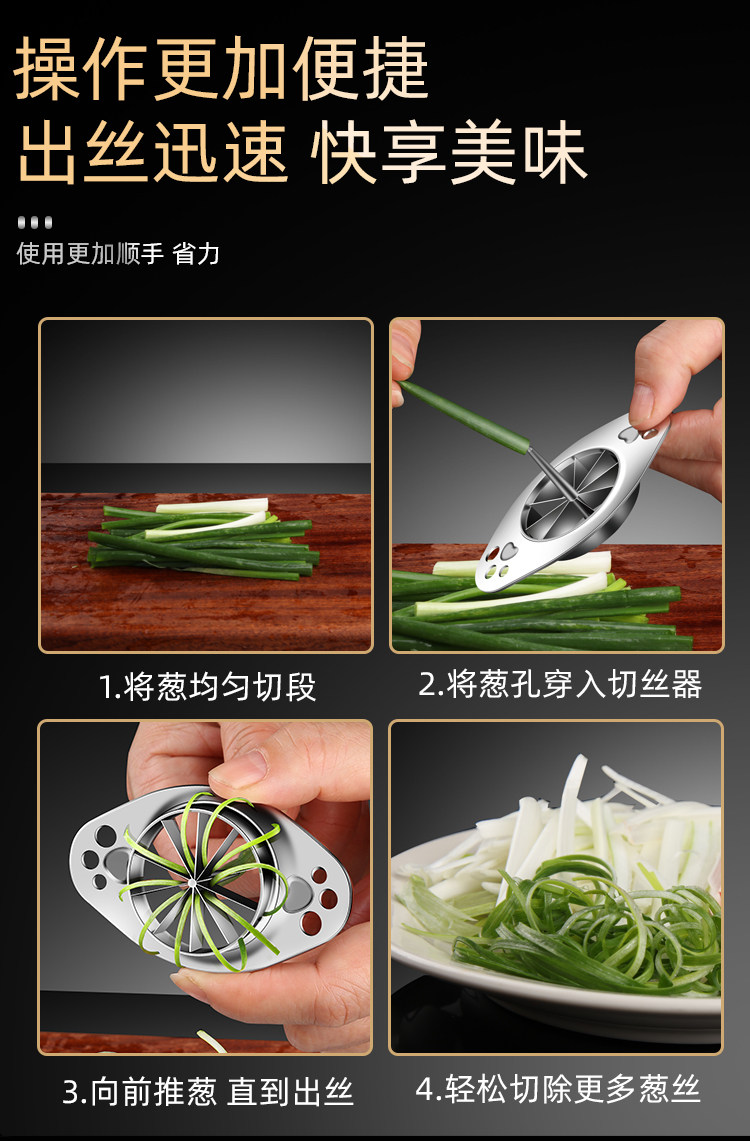 操作更加便捷
出丝迅速 快享美味

使用更加顺手 省力

1.将葱均匀切段

2.将葱孔穿入切丝器

3.向前推葱 直到出丝

4.轻松切除更多葱丝