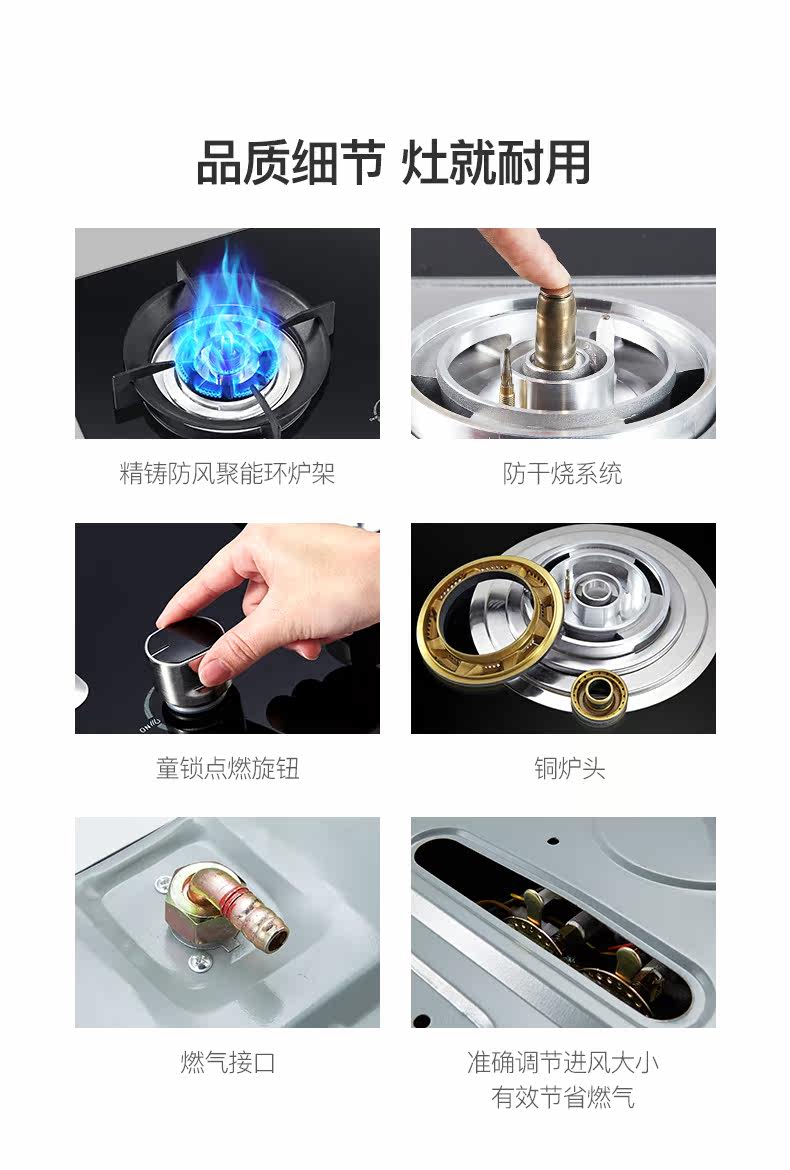 品质细节 灶就耐用

精铸防风聚能环炉架

防干烧系统

童锁点燃旋钮

铜炉头

燃气接口

准确调节进风大小
有效节省燃气