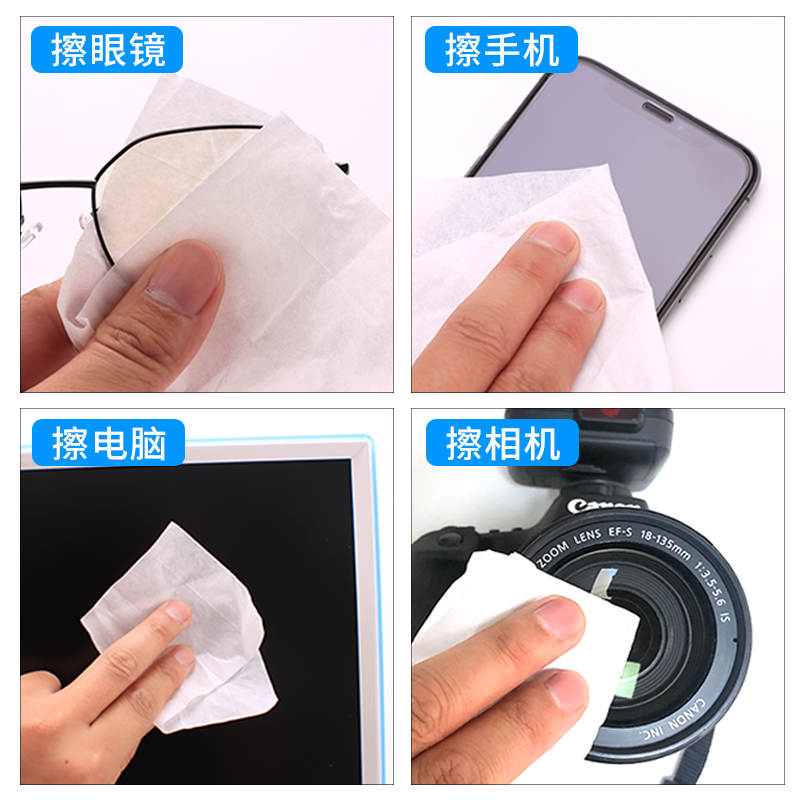 擦眼镜

擦手机

擦电脑

擦相机

Canon

ZOOM LENS EF-S 18-135mm 1:3.5-5.6 IS

CANON INC.