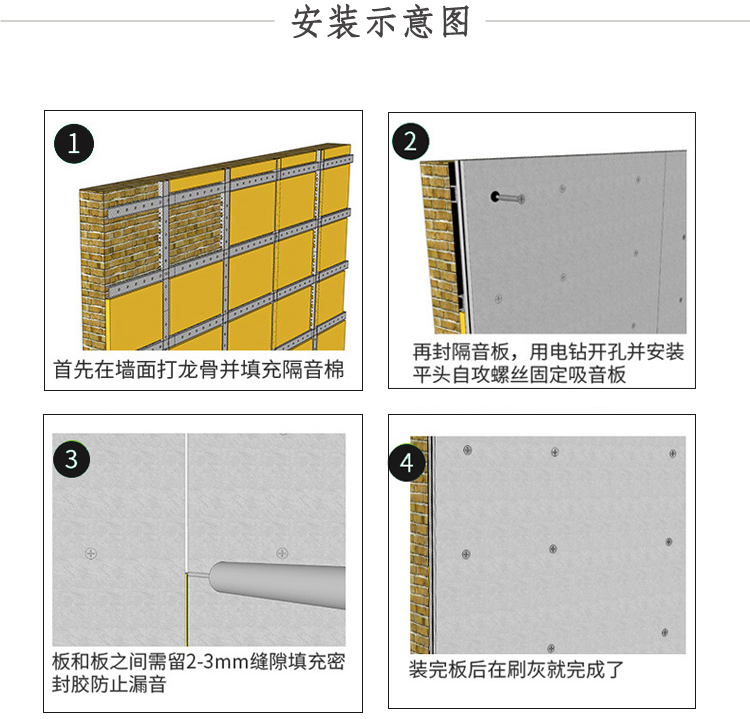 安装示意图

1

首先在墙面打龙骨并填充隔音棉

2

再封隔音板，用电钻开孔并安装平头自攻螺丝固定吸音板

3

板和板之间需留2-3mm缝隙填充密封胶防止漏音

4

装完板后在刷灰就完成了