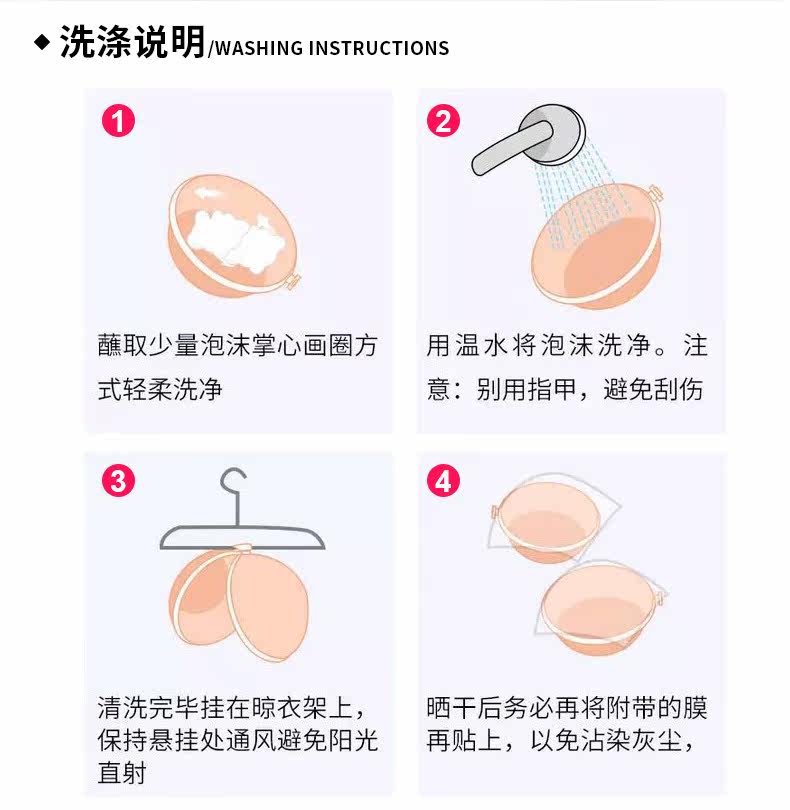 ◆ 洗涤说明/WASHING INSTRUCTIONS

1

蘸取少量泡沫掌心画圈方式轻柔洗净

2

用温水将泡沫洗净。注意：别用指甲，避免刮伤

3

清洗完毕挂在晾衣架上，保持悬挂处通风避免阳光直射

4

晒干后务必再将附带的膜再贴上，以免沾染灰尘，