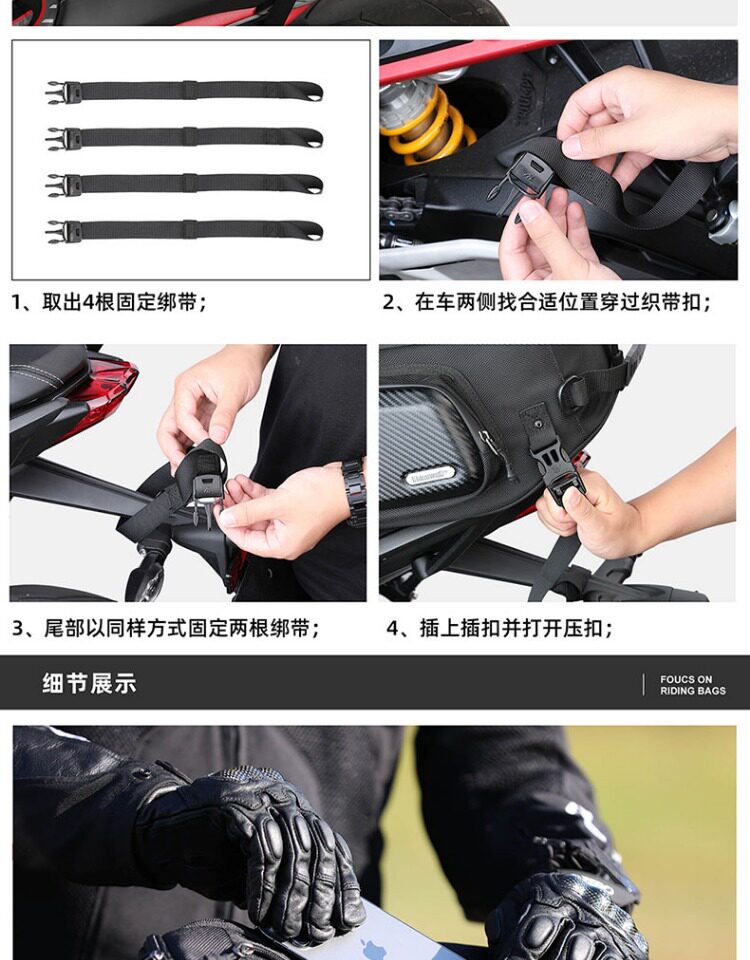 1、取出4根固定绑带；

2、在车两侧找合适位置穿过织带扣；

3、尾部以同样方式固定两根绑带；

4、插上插扣并打开压扣；

细节展示

FOUCS ON
RIDING BAGS