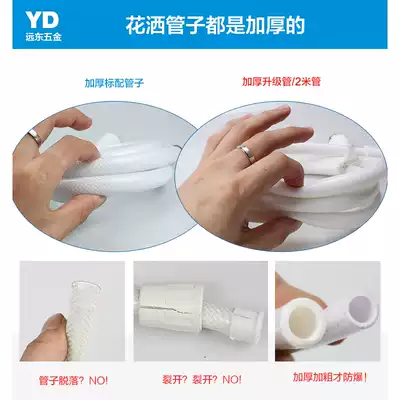 YD
远东五金

花洒管子都是加厚的

加厚标配管子

加厚升级管/2米管

管子脱落？NO!

裂开？裂开？NO!

加厚加粗才防爆！