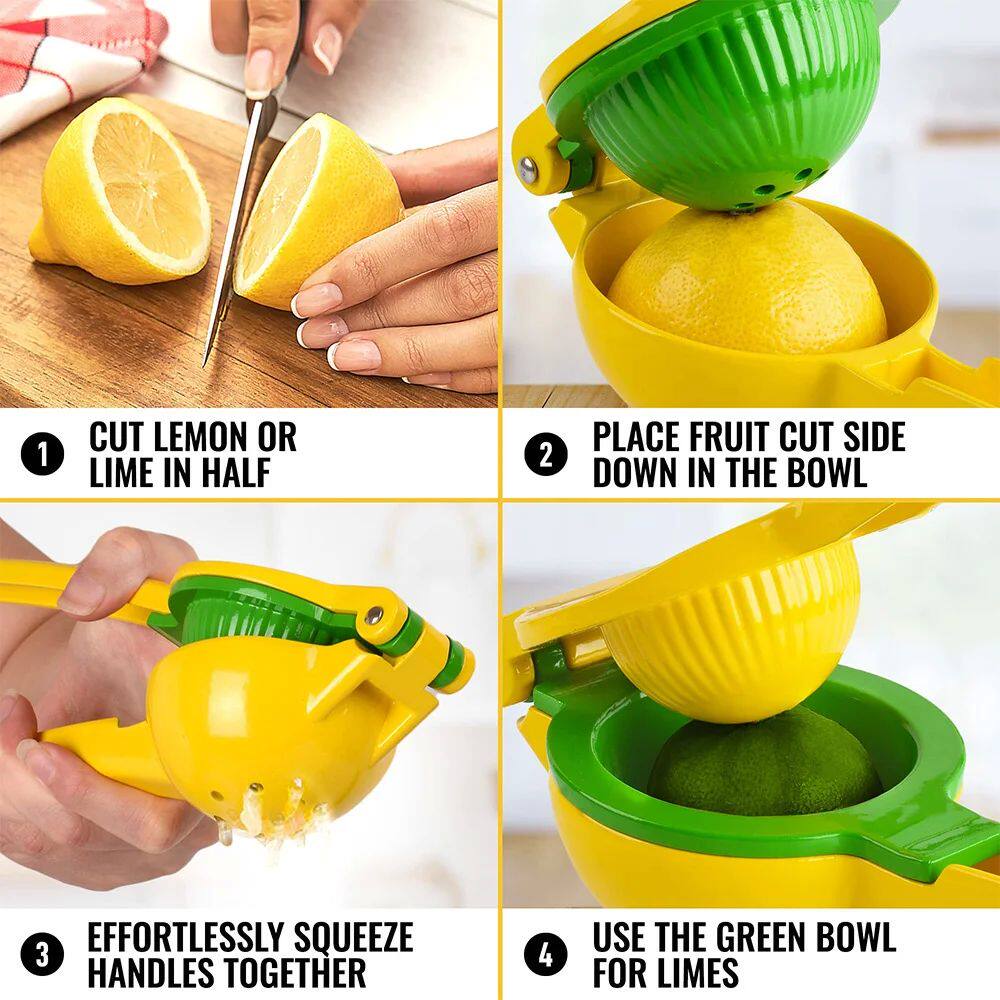 1 CUT LEMON OR LIME IN HALF

2 PLACE FRUIT CUT SIDE DOWN IN THE BOWL

3 EFFORTLESSLY SQUEEZE HANDLES TOGETHER

4 USE THE GREEN BOWL FOR LIMES