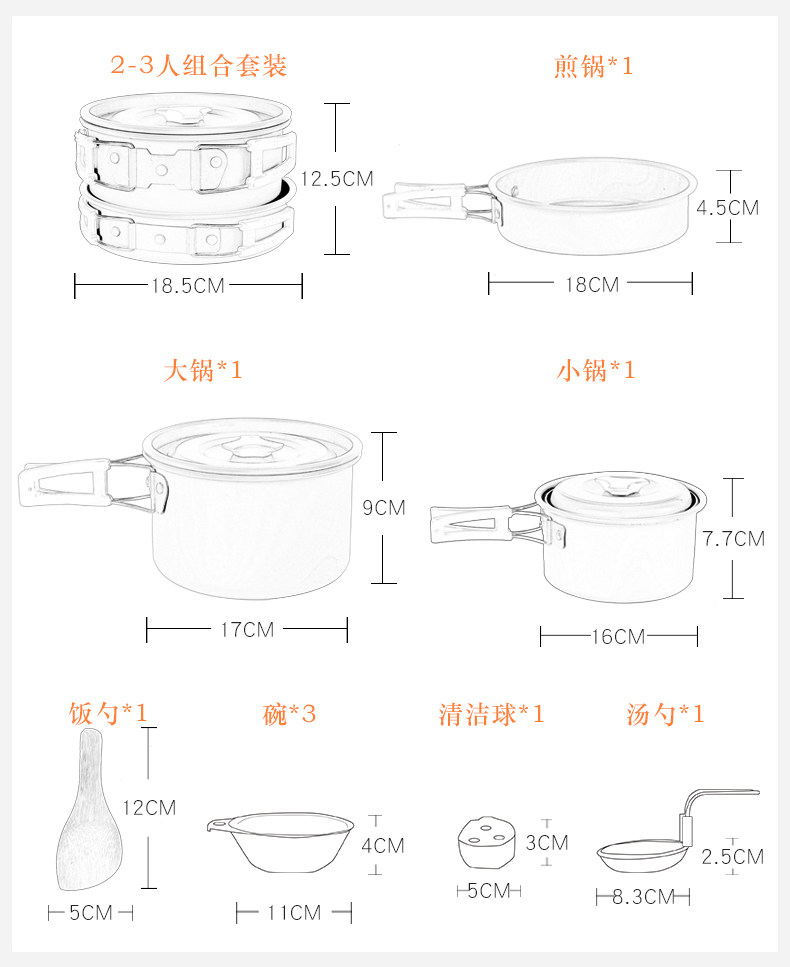 2-3人组合套装

12.5CM

18.5CM

煎锅*1

4.5CM

18CM

大锅*1

9CM

17CM

小锅*1

7.7CM

16CM

饭勺*1

12CM

5CM

碗*3

4CM

11CM

清洁球*1

3CM

5CM

汤勺*1

2.5CM

8.3CM