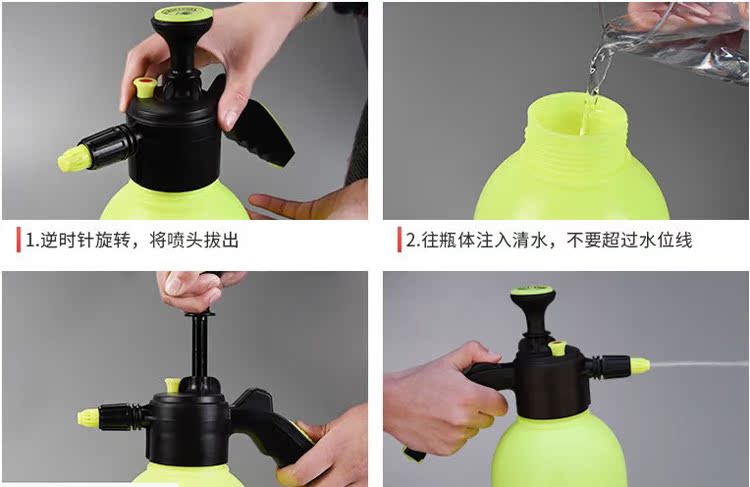 1.逆时针旋转，将喷头拔出

2.往瓶体注入清水，不要超过水位线