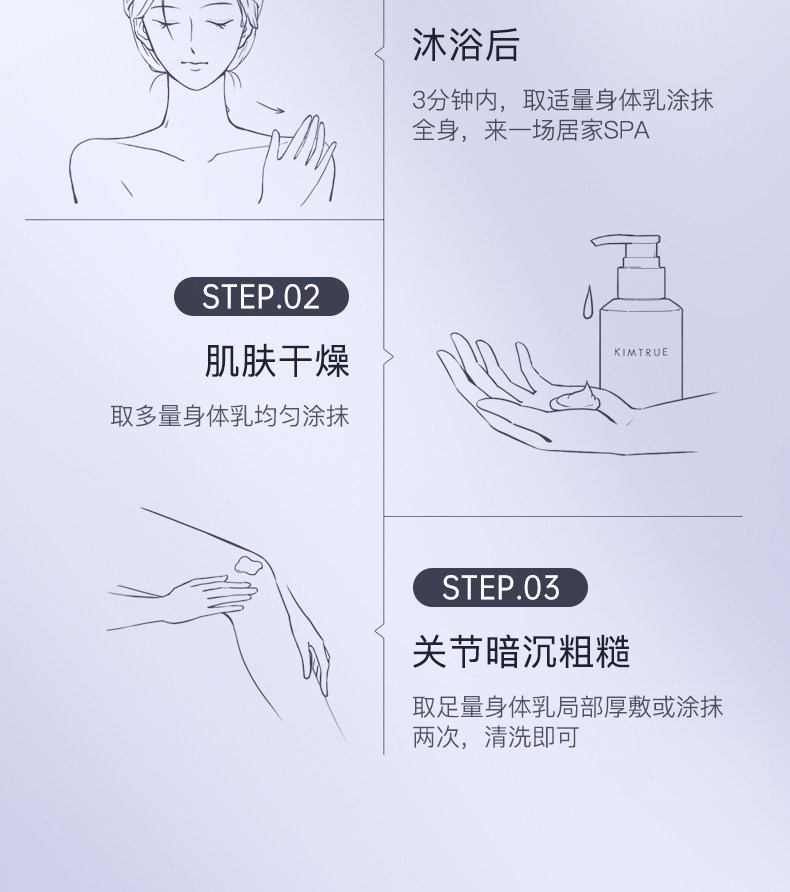 沐浴后

3分钟内，取适量身体乳涂抹全身，来一场居家SPA

STEP.02

肌肤干燥

取多量身体乳均匀涂抹

KIMTRUE

STEP.03

关节暗沉粗糙

取足量身体乳局部厚敷或涂抹两次，清洗即可