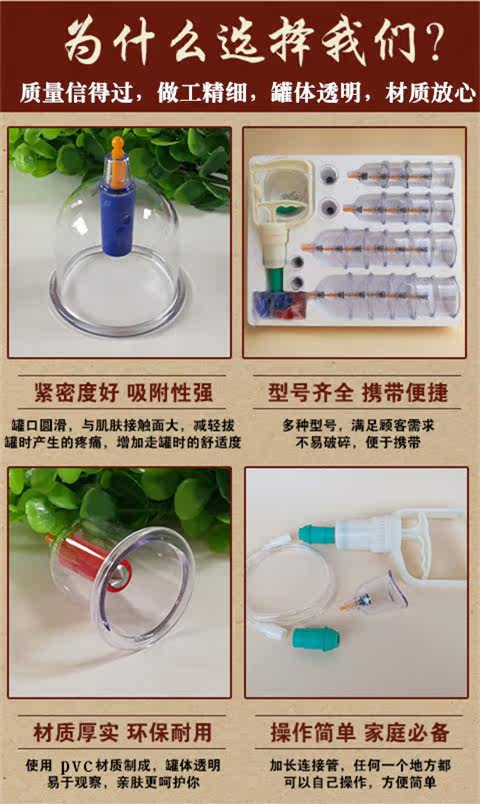 为什么选择我们？

质量信得过，做工精细，罐体透明，材质放心

紧密度好 吸附性强

罐口圆滑，与肌肤接触面大，减轻拔罐时产生的疼痛，增加走罐时的舒适度

型号齐全 携带便捷

多种型号，满足顾客需求 不易破碎，便于携带

材质厚实 环保耐用

使用 pvc 材质制成，罐体透明 易于观察，亲肤更呵护你

操作简单 家庭必备

加长连接管，任何一个地方都可以自己操作，方便简单