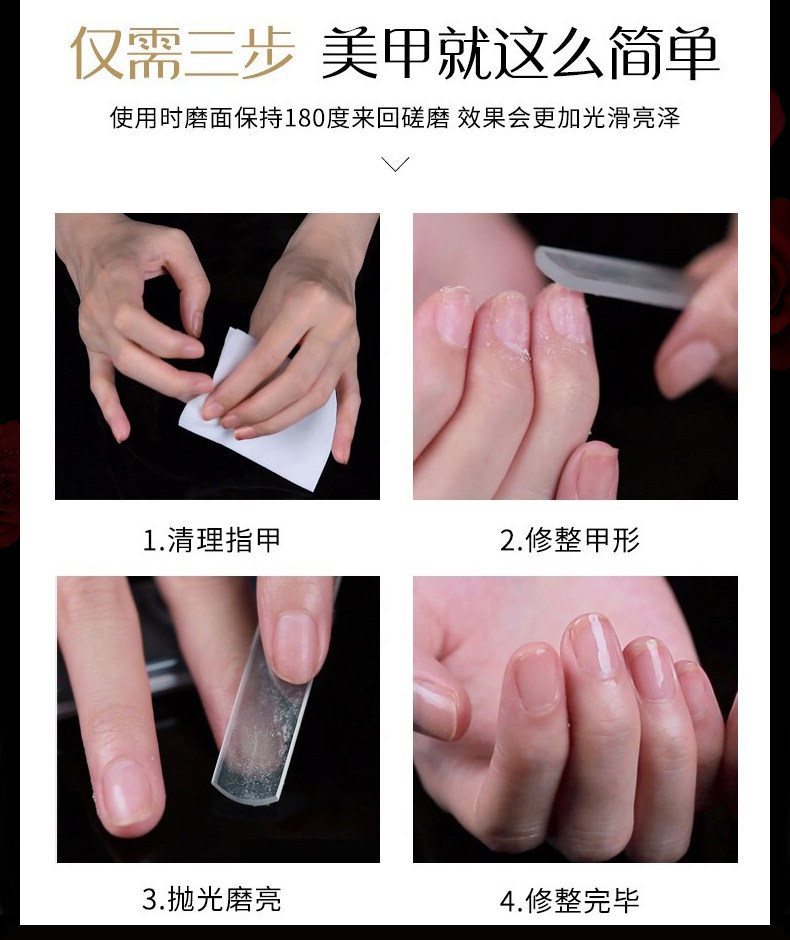 仅需三步 美甲就这么简单

使用时磨面保持180度来回磋磨 效果会更加光滑亮泽

1.清理指甲

2.修整甲形

3.抛光磨亮

4.修整完毕