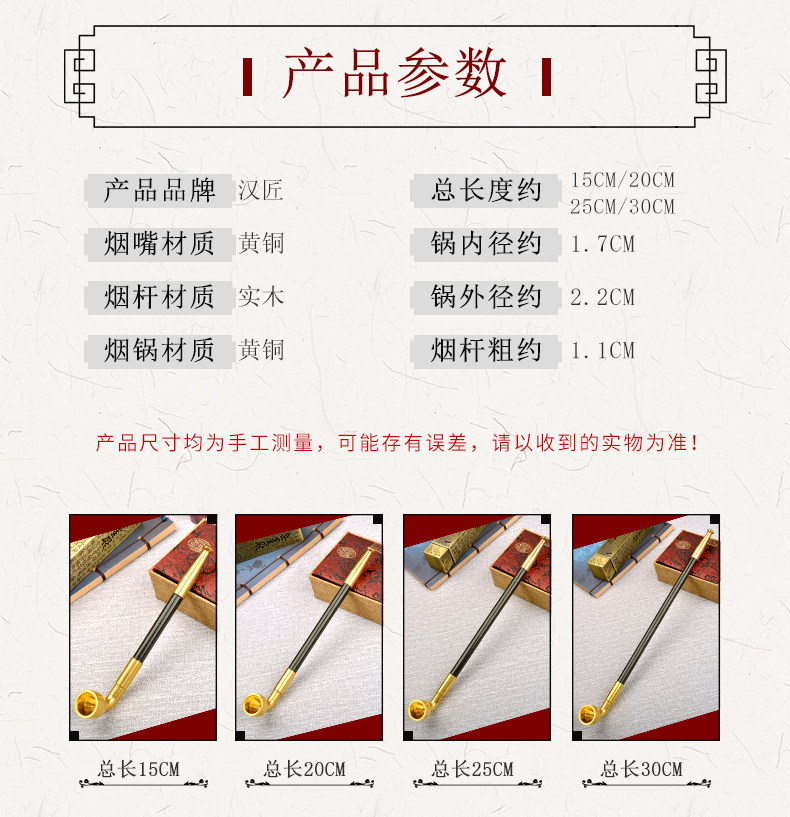 产品参数

产品品牌 汉匠

烟嘴材质 黄铜

烟杆材质 实木

烟锅材质 黄铜

总长度约 15CM/20CM 25CM/30CM

锅内径约 1.7CM

锅外径约 2.2CM

烟杆粗约 1.1CM

产品尺寸均为手工测量，可能存有误差，请以收到的实物为准！

总长15CM

总长20CM

总长25CM

总长30CM