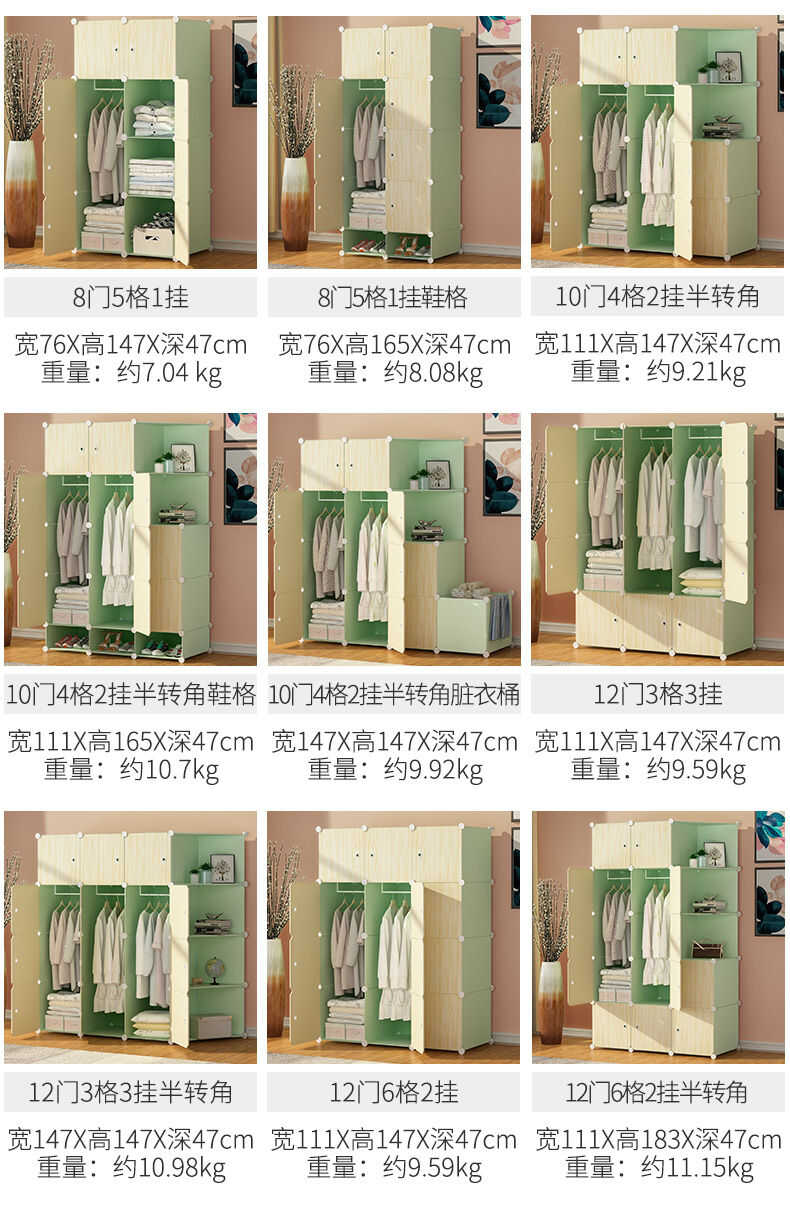 8门5格1挂
宽76X高147X深47cm
重量：约7.04 kg

8门5格1挂鞋格
宽76X高165X深47cm
重量：约8.08kg

10门4格2挂半转角
宽111X高147X深47cm
重量：约9.21kg

10门4格2挂半转角鞋格
宽111X高165X深47cm
重量：约10.7kg

10门4格2挂半转角脏衣桶
宽147X高147X深47cm
重量：约9.92kg

12门3格3挂
宽111X高147X深47cm
重量：约9.59kg

12门3格3挂半转角
宽147X高147X深47cm
重量：约10.98kg

12门6格2挂
宽111X高147X深47cm
重量：约9.59kg

12门6格2挂半转角
宽111X高183X深47cm
重量：约11.15kg