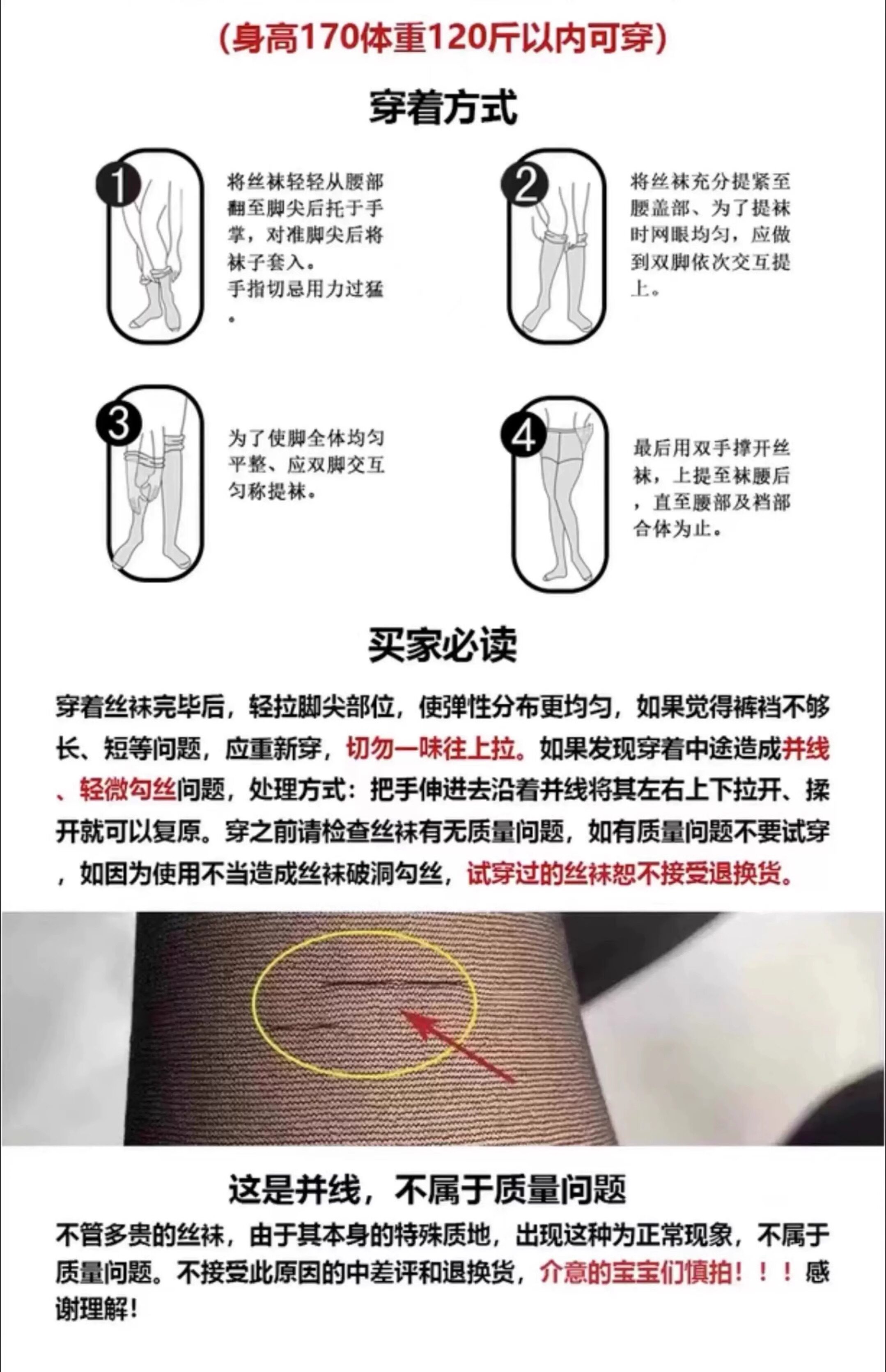 (身高170体重120斤以内可穿)

穿着方式

1
将丝袜轻轻从腰部翻至脚尖后托于手掌，对准脚尖后将袜子套入。
手指切忌用力过猛。

2
将丝袜充分提紧至膝盖部、为了提袜时网眼均匀，应做到双脚依次交互提上。

3
为了使脚全体均匀平整、应双脚交互匀称提袜。

4
最后用双手撑开丝袜，上提至袜腰后，直至腰部及裆部合体为止。

买家必读

穿着丝袜完毕后，轻拉脚尖部位，使弹性分布更均匀，如果觉得裤裆不够长、短等问题，应重新穿，切勿一味往上拉。如果发现穿着中途造成并线、轻微勾丝问题，处理方式：把手伸进去沿着并线将其左右上下拉开、揉开就可以复原。穿之前请检查丝袜有无质量问题，如有质量问题不要试穿，如因为使用不当造成丝袜破洞勾丝，试穿过的丝袜恕不接受退换货。

这是并线，不属于质量问题

不管多贵的丝袜，由于其本身的特殊质地，出现这种为正常现象，不属于质量问题。不接受此原因的中差评和退换货，介意的宝宝们慎拍！！！感谢理解！