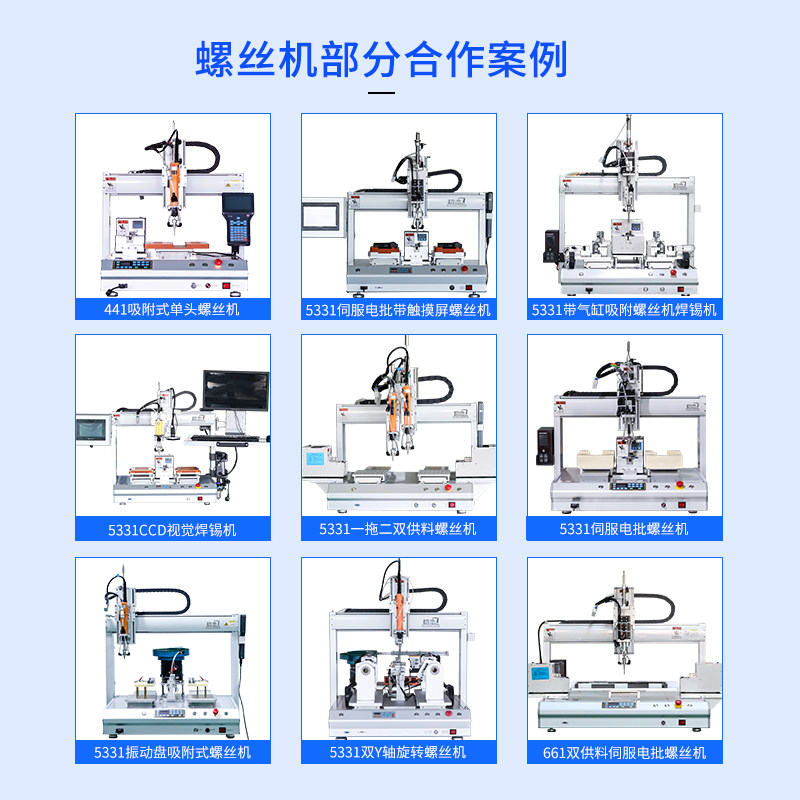 螺丝机部分合作案例

441吸附式单头螺丝机

5331伺服电批带触摸屏螺丝机

5331带气缸吸附螺丝机焊锡机

5331CCD视觉焊锡机

5331一拖二双供料螺丝机

5331伺服电批螺丝机

5331振动盘吸附式螺丝机

5331双Y轴旋转螺丝机

661双供料伺服电批螺丝机