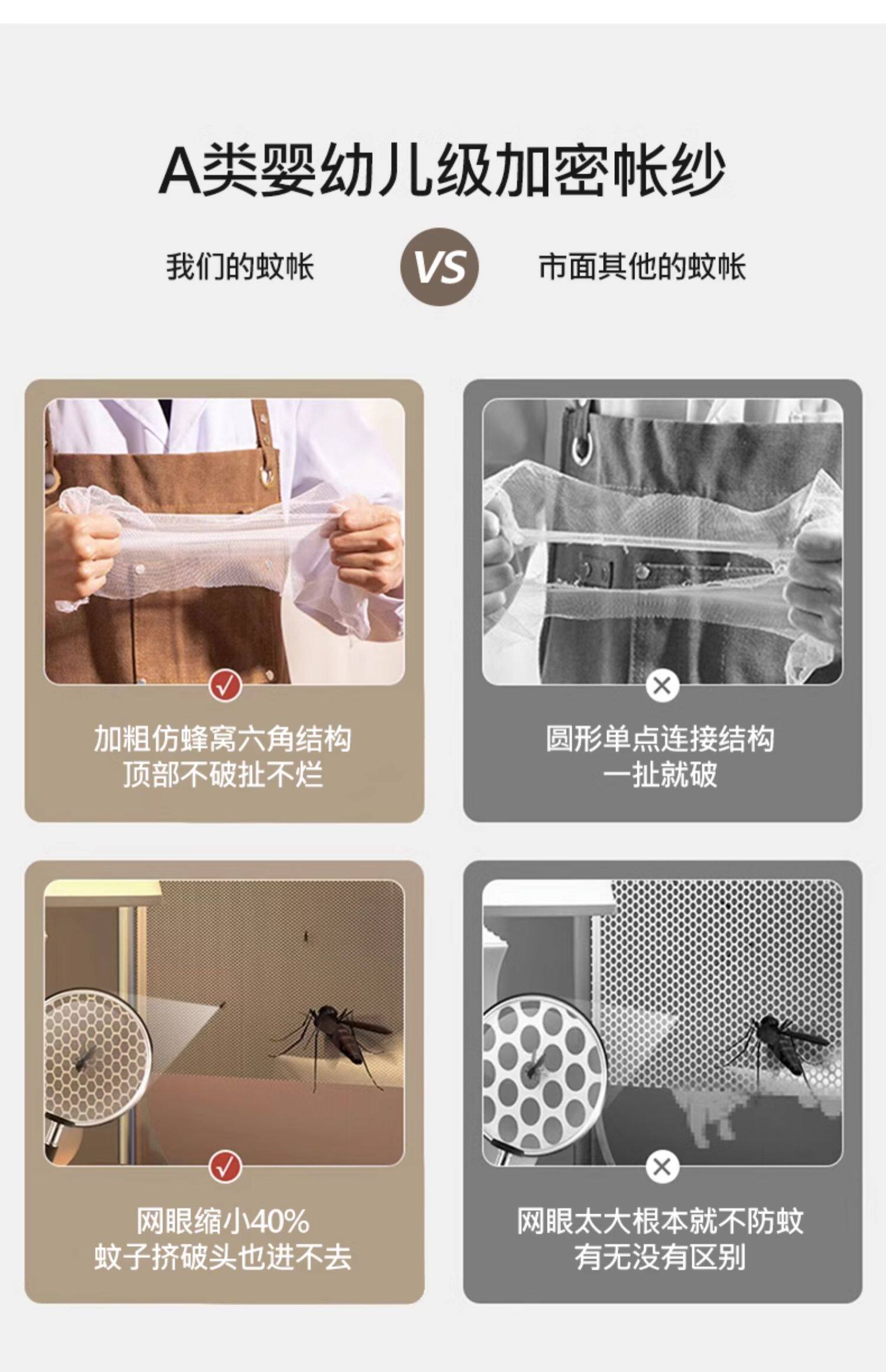 A类婴幼儿级加密帐纱

我们的蚊帐

VS

市面其他的蚊帐

加粗仿蜂窝六角结构
顶部不破扯不烂

圆形单点连接结构
一扯就破

网眼缩小40%
蚊子挤破头也进不去

网眼太大根本就不防蚊
有无没有区别