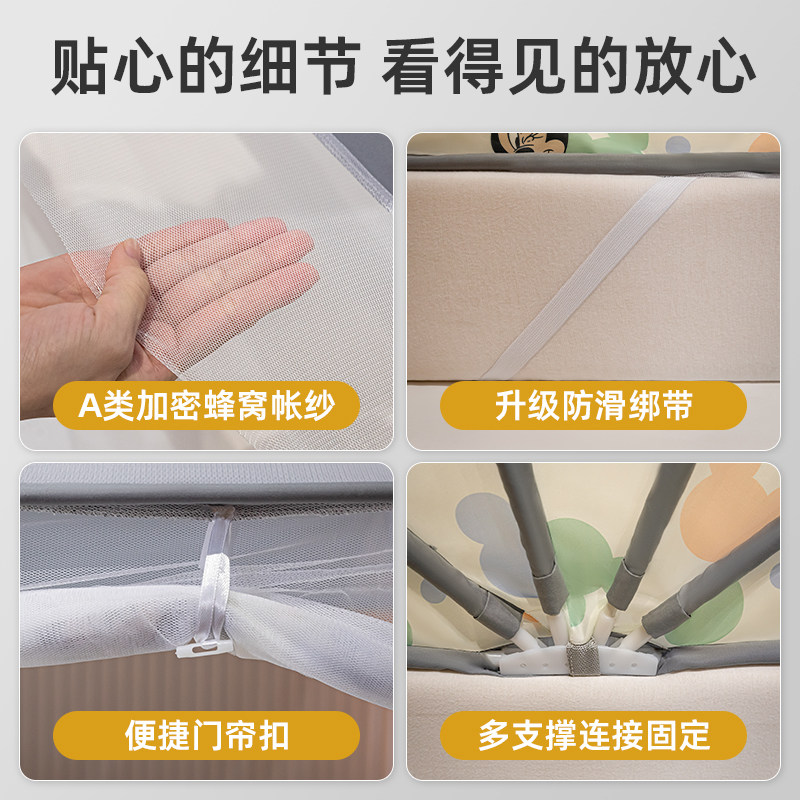 贴心的细节 看得见的放心

A类加密蜂窝帐纱

升级防滑绑带

便捷门帘扣

多支撑连接固定