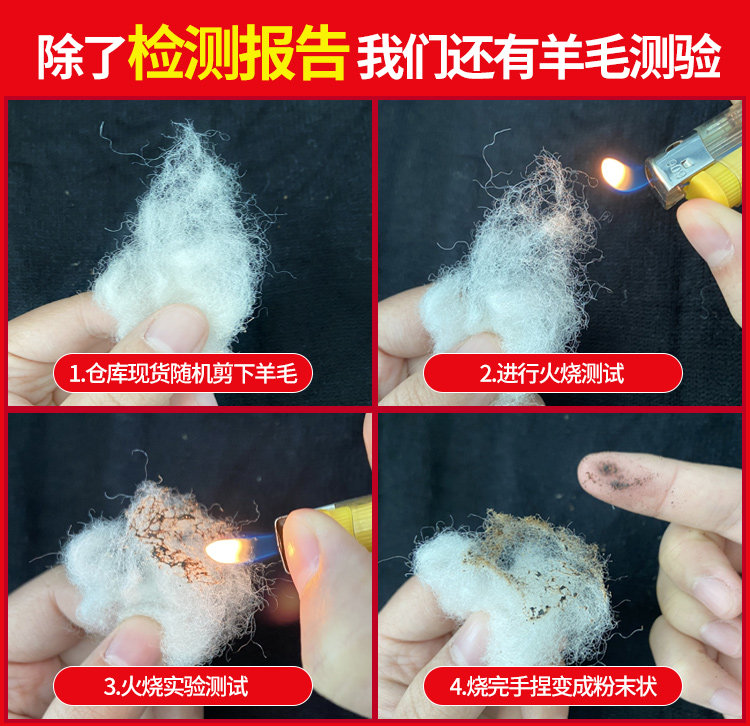 除了检测报告 我们还有羊毛测验

1.仓库现货随机剪下羊毛

2.进行火烧测试

3.火烧实验测试

4.烧完手捏变成粉末状