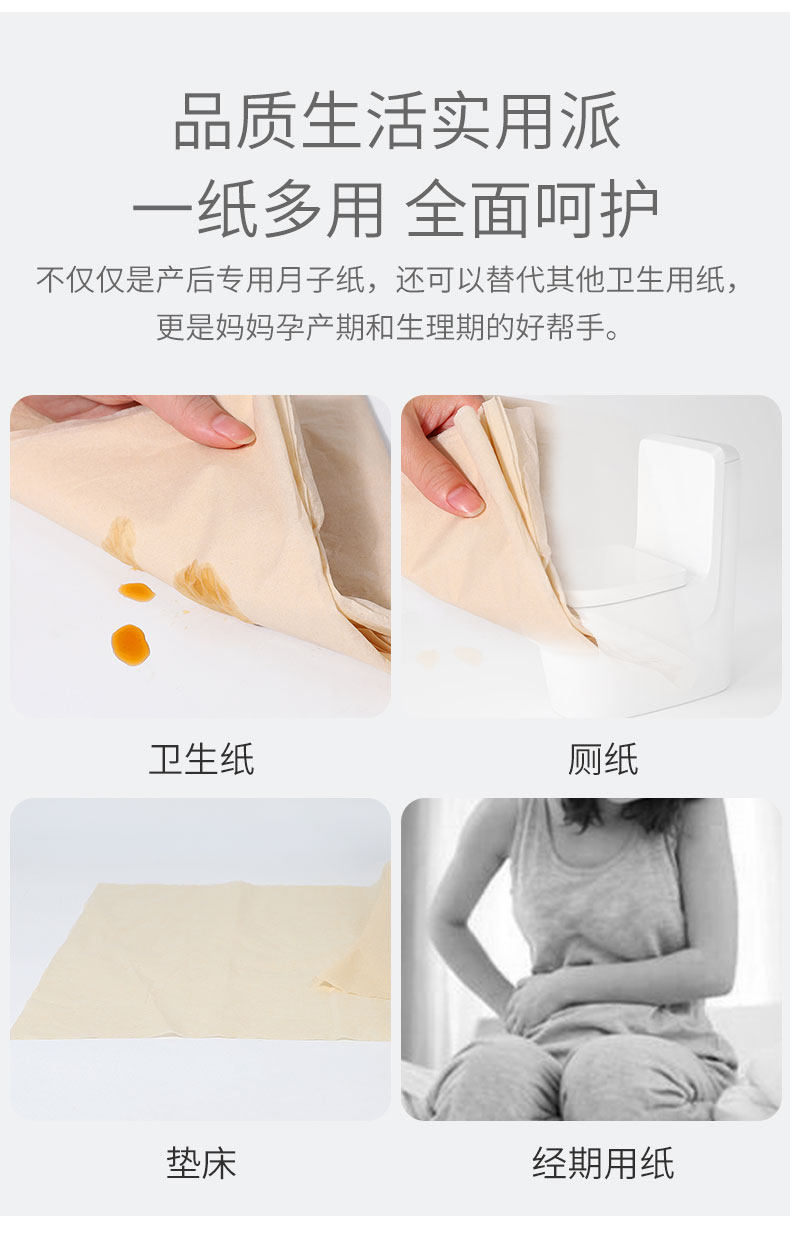 品质生活实用派
一纸多用 全面呵护

不仅仅是产后专用月子纸，还可以替代其他卫生用纸，更是妈妈孕产期和生理期的好帮手。

卫生纸

厕纸

垫床

经期用纸