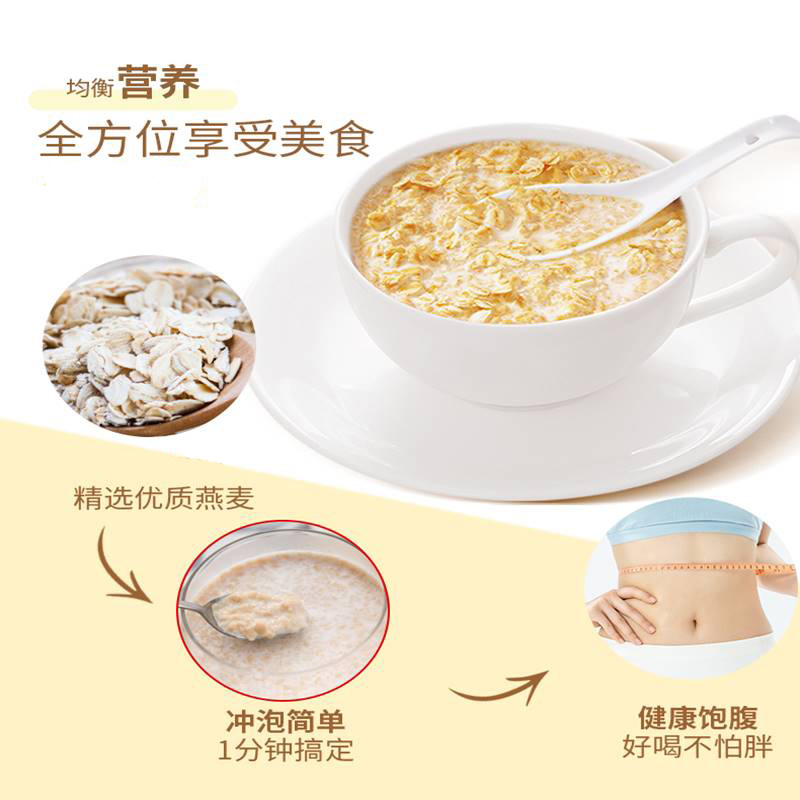 均衡营养
全方位享受美食

精选优质燕麦

冲泡简单
1分钟搞定

健康饱腹
好喝不怕胖