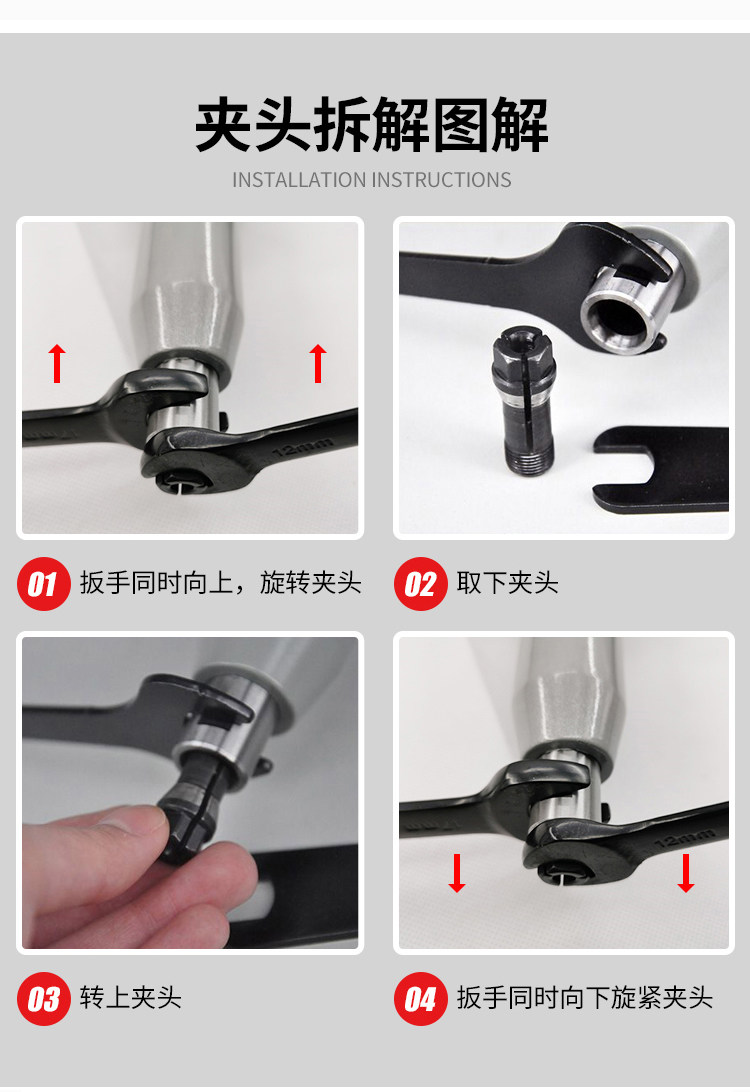 夹头拆解图解

INSTALLATION INSTRUCTIONS

12mm

01 扳手同时向上，旋转夹头

02 取下夹头

03 转上夹头

12mm

04 扳手同时向下旋紧夹头