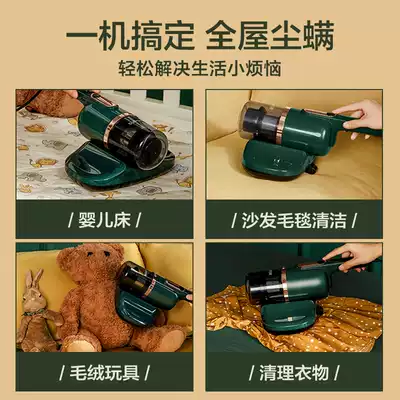 一机搞定 全屋尘螨

轻松解决生活小烦恼

/ 婴儿床 /

/ 沙发毛毯清洁 /

/ 毛绒玩具 /

/ 清理衣物 /